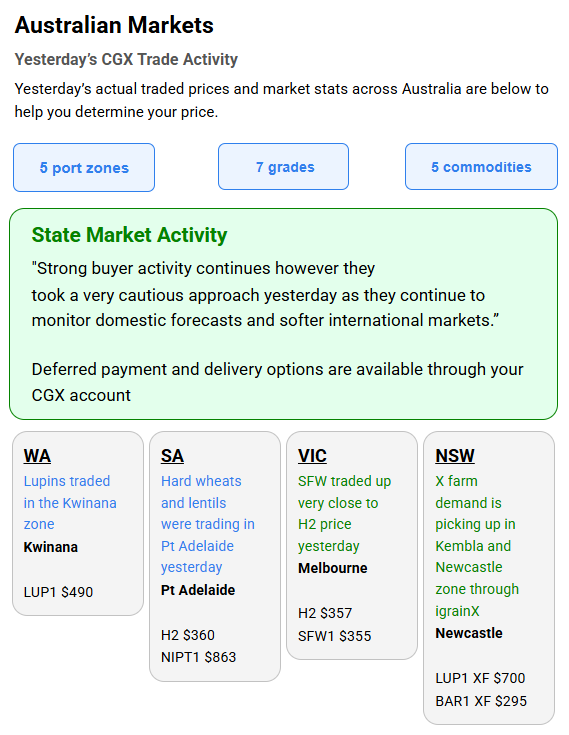 Australian Markets

Yesterday's CGX Trade Activity

Yesterday's actual traded prices and market stats across Australia are below to help you determine your price.

5 port zones

7 grades

5 commodities

State Market Activity

"Strong buyer activity continues however they took a very cautious approach yesterday as they continue to monitor domestic forecasts and softer international markets."

Deferred payment and delivery options are available through your CGX account

WA

Lupins traded in the Kwinana zone

Kwinana

LUP1 $490

SA

Hard wheats and lentils were trading in Pt Adelaide yesterday

Pt Adelaide

H2 $360
NIPT1 $863

VIC

SFW traded up very close to H2 price yesterday

Melbourne

H2 $357
SFW1 $355

NSW

X farm demand is picking up in Kembla and Newcastle zone through igrainX

Newcastle

LUP1 XF $700
BAR1 XF $295