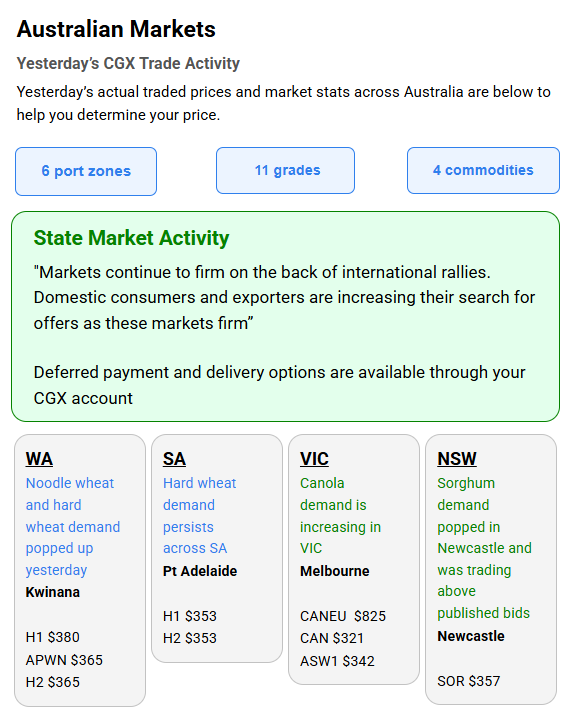 Australian Markets

Yesterday's CGX Trade Activity

Yesterday's actual traded prices and market stats across Australia are below to help you determine your price.

6 port zones

11 grades

4 commodities

State Market Activity

"Markets continue to firm on the back of international rallies. Domestic consumers and exporters are increasing their search for offers as these markets firm"

Deferred payment and delivery options are available through your CGX account

WA
Noodle wheat and hard wheat demand popped up yesterday
Kwinana

H1 $380
APWN $365
H2 $365

SA
Hard wheat demand persists across SA
Pt Adelaide

H1 $353
H2 $353

VIC
Canola demand is increasing in VIC
Melbourne

CANEU $825
CAN $321
ASW1 $342

NSW
Sorghum demand popped in Newcastle and was trading above published bids
Newcastle

SOR $357