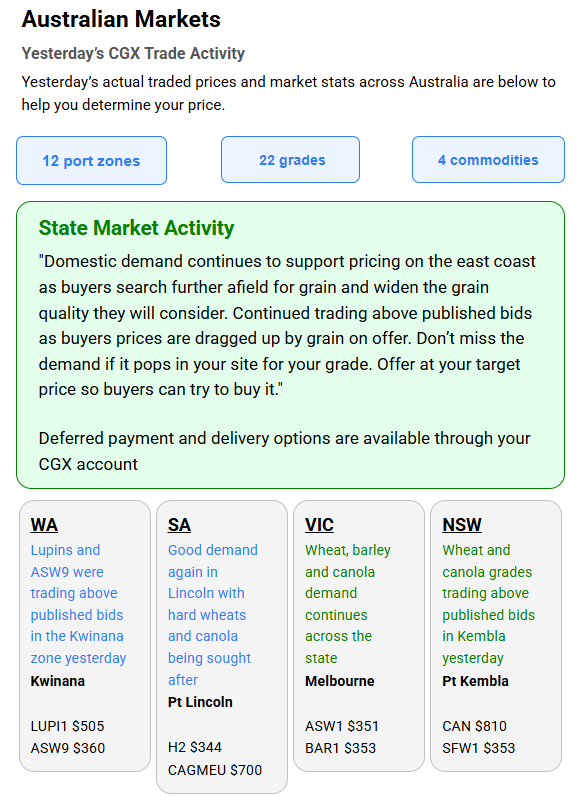 Australian Markets

Yesterday's CGX Trade Activity

Yesterday's actual traded prices and market stats across Australia are below to help you determine your price.

12 port zones

22 grades

4 commodities

State Market Activity

"Domestic demand continues to support pricing on the east coast as buyers search further afield for grain and widen the grain quality they will consider. Continued trading above published bids as buyers prices are dragged up by grain on offer. Don't miss the demand if it pops in your site for your grade. Offer at your target price so buyers can try to buy it."

Deferred payment and delivery options are available through your CGX account

WA

Lupins and ASW9 were trading above published bids in the Kwinana zone yesterday

Kwinana

LUPI1 $505
ASW9 $360

SA

Good demand again in Lincoln with hard wheats and canola being sought after

Pt Lincoln

H2 $344
CAGMEU $700

VIC

Wheat, barley and canola demand continues across the state

Melbourne

ASW1 $351
BAR1 $353

NSW

Wheat and canola grades trading above published bids in Kembla yesterday

Pt Kembla

CAN $810
SFW1 $353