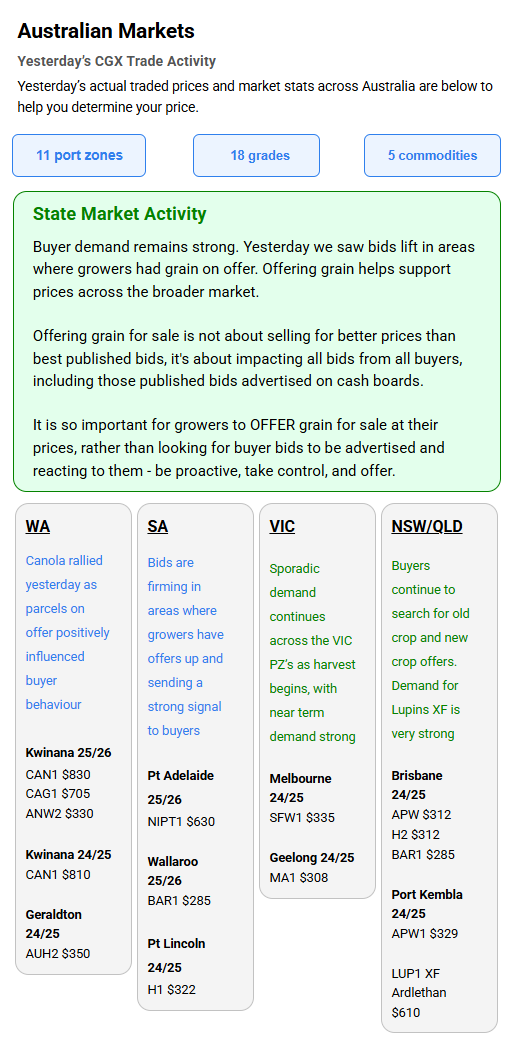 Australian Markets

Yesterday's CGX Trade Activity

Yesterday's actual traded prices and market stats across Australia are below to help you determine your price.

11 port zones

18 grades

5 commodities

State Market Activity

Buyer demand remains strong. Yesterday we saw bids lift in areas where growers had grain on offer. Offering grain helps support prices across the broader market.

Offering grain for sale is not about selling for better prices than best published bids, it's about impacting all bids from all buyers, including those published bids advertised on cash boards.

It is so important for growers to OFFER grain for sale at their prices, rather than looking for buyer bids to be advertised and reacting to them - be proactive, take control, and offer.

WA

Canola rallied yesterday as parcels on offer positively influenced buyer behaviour

Kwinana 25/26
CAN1 $830
CAG1 $705
ANW2 $330

Kwinana 24/25
CAN1 $810

Geraldton 24/25
AUH2 $350

SA

Bids are firming in areas where growers have offers up and sending a strong signal to buyers

Pt Adelaide 25/26
NIPT1 $630

Wallaroo 25/26
BAR1 $285

Pt Lincoln 24/25
H1 $322

VIC

Sporadic demand continues across the VIC PZ's as harvest begins, with near term demand strong

Melbourne 24/25
SFW1 $335

Geelong 24/25
MA1 $308

NSW/QLD

Buyers continue to search for old crop and new crop offers. Demand for Lupins XF is very strong

Brisbane 24/25
APW $312
H2 $312
BAR1 $285

Port Kembla 24/25
APW1 $329

LUP1 XF
Ardlethan
$610