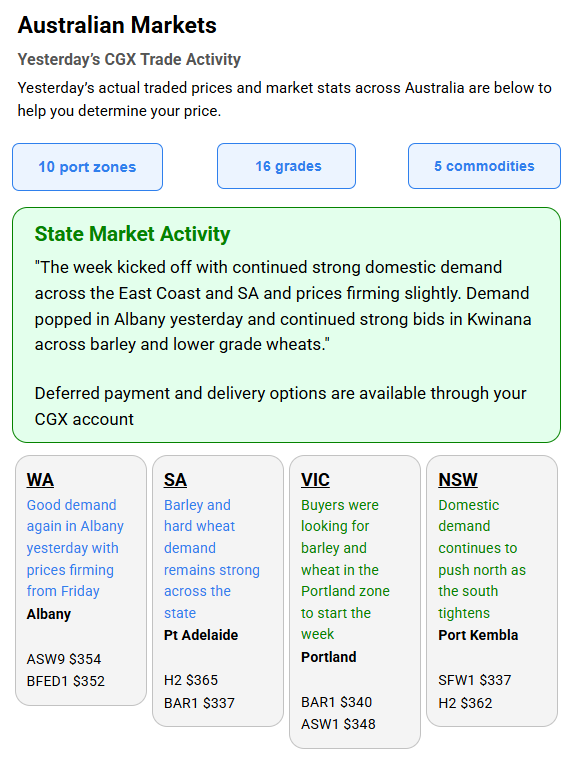 Australian Markets

Yesterday's CGX Trade Activity

Yesterday's actual traded prices and market stats across Australia are below to help you determine your price.

10 port zones

16 grades

5 commodities

State Market Activity

"The week kicked off with continued strong domestic demand across the East Coast and SA and prices firming slightly. Demand popped in Albany yesterday and continued strong bids in Kwinana across barley and lower grade wheats."

Deferred payment and delivery options are available through your CGX account

WA
Good demand again in Albany yesterday with prices firming from Friday
Albany

ASW9 $354
BFED1 $352

SA
Barley and hard wheat demand remains strong across the state
Pt Adelaide

H2 $365
BAR1 $337

VIC
Buyers were looking for barley and wheat in the Portland zone to start the week
Portland

BAR1 $340
ASW1 $348

NSW
Domestic demand continues to push north as the south tightens
Port Kembla

SFW1 $337
H2 $362