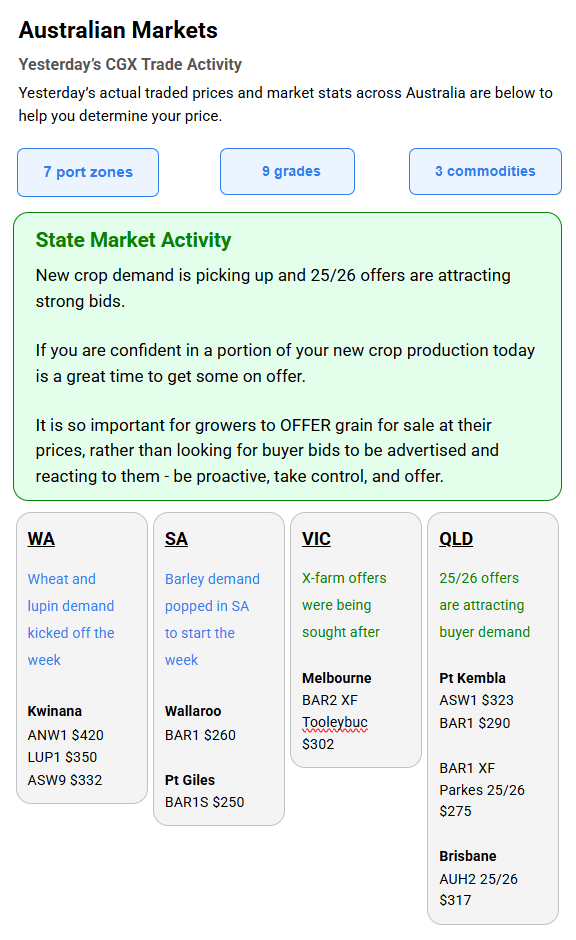 Australian Markets

Yesterday's CGX Trade Activity

Yesterday's actual traded prices and market stats across Australia are below to help you determine your price.

7 port zones

9 grades

3 commodities

State Market Activity

New crop demand is picking up and 25/26 offers are attracting strong bids.

If you are confident in a portion of your new crop production today is a great time to get some on offer.

It is so important for growers to OFFER grain for sale at their prices, rather than looking for buyer bids to be advertised and reacting to them - be proactive, take control, and offer.

WA

Wheat and lupin demand kicked off the week

Kwinana
ANW1 \$420
LUP1 \$350
ASW9 \$332

SA

Barley demand popped in SA to start the week

Wallaroo
BAR1 \$260

Pt Giles
BAR1S \$250

VIC

X-farm offers were being sought after

Melbourne
BAR2 XF Tooleybuc \$302

QLD

25/26 offers are attracting buyer demand

Pt Kembla
ASW1 \$323
BAR1 \$290

BAR1 XF Parkes 25/26 \$275

Brisbane
AUH2 25/26 \$317