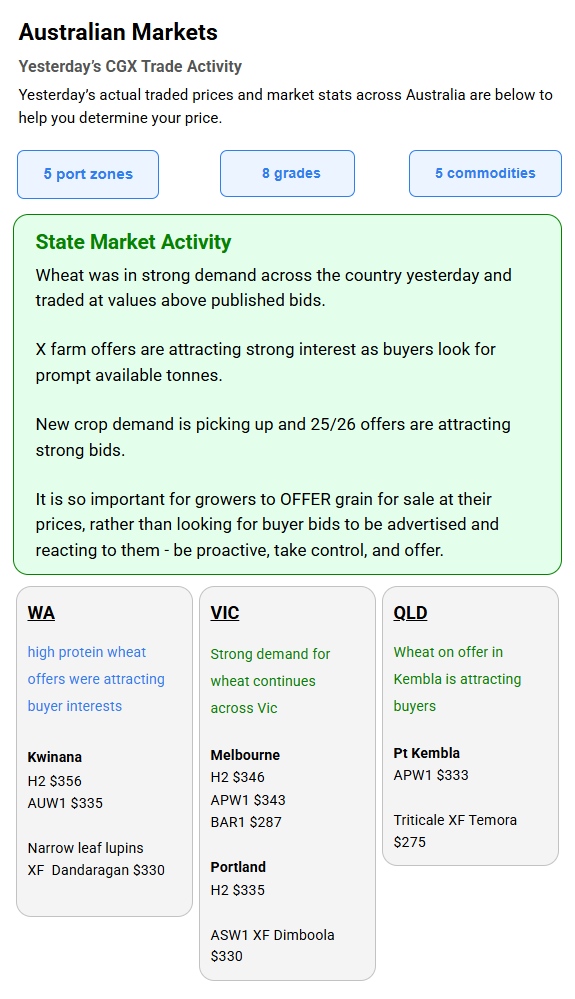 Australian Markets

Yesterday's CGX Trade Activity

Yesterday's actual traded prices and market stats across Australia are below to help you determine your price.

5 port zones

8 grades

5 commodities

State Market Activity

Wheat was in strong demand across the country yesterday and traded at values above published bids.

X farm offers are attracting strong interest as buyers look for prompt available tonnes.

New crop demand is picking up and 25/26 offers are attracting strong bids.

It is so important for growers to OFFER grain for sale at their prices, rather than looking for buyer bids to be advertised and reacting to them - be proactive, take control, and offer.

WA

high protein wheat offers were attracting buyer interests

Kwinana
H2 $356
AUW1 $335

Narrow leaf lupins
XF Dandaragan $330

VIC

Strong demand for wheat continues across Vic

Melbourne
H2 $346
APW1 $343
BAR1 $287

Portland
H2 $335

ASW1 XF Dimboola
$330

QLD

Wheat on offer in Kembla is attracting buyers

Pt Kembla
APW1 $333

Triticale XF Temora
$275