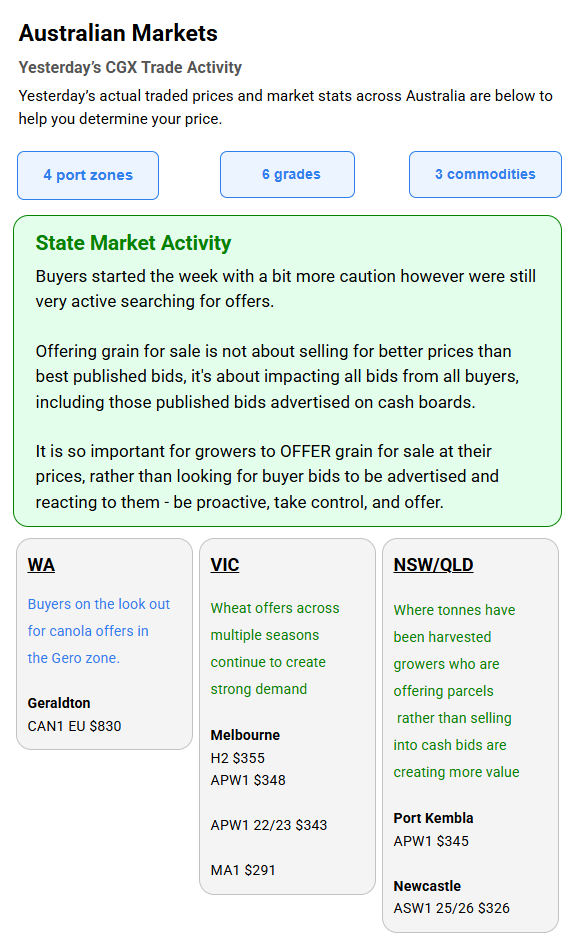 Australian Markets

Yesterday's CGX Trade Activity

Yesterday's actual traded prices and market stats across Australia are below to help you determine your price.

4 port zones

6 grades

3 commodities

State Market Activity

Buyers started the week with a bit more caution however were still very active searching for offers.

Offering grain for sale is not about selling for better prices than best published bids, it's about impacting all bids from all buyers, including those published bids advertised on cash boards.

It is so important for growers to OFFER grain for sale at their prices, rather than looking for buyer bids to be advertised and reacting to them - be proactive, take control, and offer.

WA

Buyers on the look out for canola offers in the Gero zone.

Geraldton
CAN1 EU $830

VIC

Wheat offers across multiple seasons continue to create strong demand

Melbourne
H2 $355
APW1 $348

APW1 22/23 $343

MA1 $291

NSW/QLD

Where tonnes have been harvested growers who are offering parcels rather than selling into cash bids are creating more value

Port Kembla
APW1 $345

Newcastle
ASW1 25/26 $326