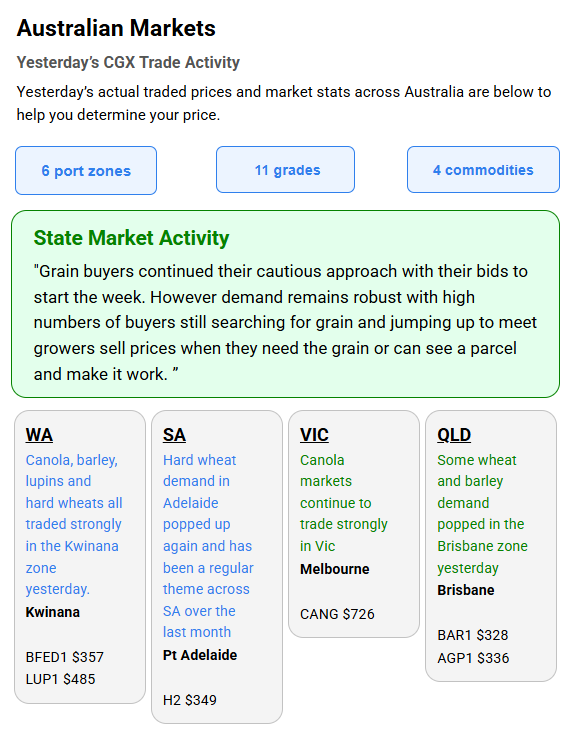 Australian Markets

Yesterday's CGX Trade Activity

Yesterday's actual traded prices and market stats across Australia are below to help you determine your price.

6 port zones

11 grades

4 commodities

State Market Activity

"Grain buyers continued their cautious approach with their bids to start the week. However demand remains robust with high numbers of buyers still searching for grain and jumping up to meet growers sell prices when they need the grain or can see a parcel and make it work. "

WA

Canola, barley, lupins and hard wheats all traded strongly in the Kwinana zone yesterday.

Kwinana

BFED1 $357
LUP1 $485

SA

Hard wheat demand in Adelaide popped up again and has been a regular theme across SA over the last month

Pt Adelaide

H2 $349

VIC

Canola markets continue to trade strongly in Vic

Melbourne

CANG $726

QLD

Some wheat and barley demand popped in the Brisbane zone yesterday

Brisbane

BAR1 $328
AGP1 $336