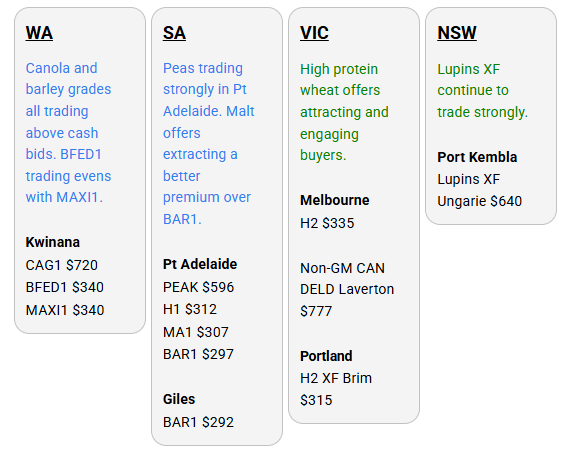 WA

Canola and barley grades all trading above cash bids. BFED1 trading evens with MAXI1.

Kwinana
CAG1 $720
BFED1 $340
MAXI1 $340

SA

Peas trading strongly in Pt Adelaide. Malt offers extracting a better premium over BAR1.

Pt Adelaide
PEAK $596
H1 $312
MA1 $307
BAR1 $297

Giles
BAR1 $292

VIC

High protein wheat offers attracting and engaging buyers.

Melbourne
H2 $335

Non-GM CAN DELD Laverton $777

Portland
H2 XF Brim $315

NSW

Lupins XF continue to trade strongly.

Port Kembla
Lupins XF Ungarie $640