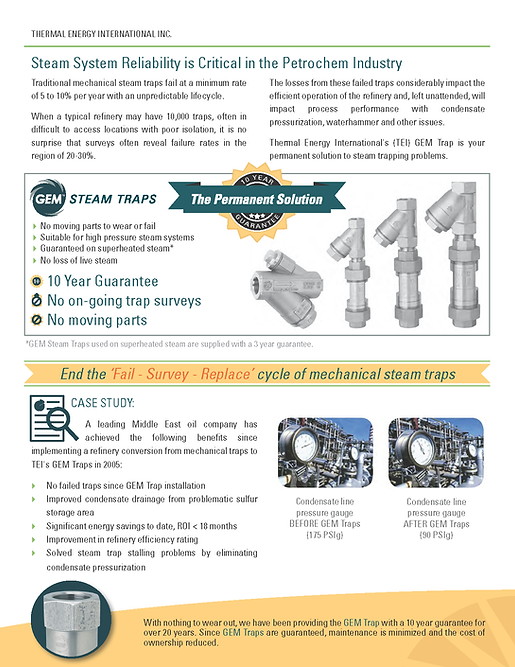 THERMAL ENERGY INTERNATIONAL INC.

Steam System Reliability is Critical in the Petrochem Industry

Traditional mechanical steam traps fail at a minimum rate of 5 to 10% per year with an unpredictable lifecycle.

When a typical refinery may have 10,000 traps, often in difficult to access locations with poor isolation, it is no surprise that surveys often reveal failure rates in the region of 20-30%.

The losses from these failed traps considerably impact the efficient operation of the refinery and, left unattended, will impact process performance with condensate pressurization, waterhammer and other issues.

Thermal Energy International's (TEI) GEM Trap is your permanent solution to steam trapping problems.

GEM STEAM TRAPS

10 YEAR GUARANTEE

The Permanent Solution

No moving parts to wear or fail
Suitable for high pressure steam systems
Guaranteed on superheated steam*
No loss of live steam

10 Year Guarantee
No on-going trap surveys
No moving parts

*GEM Steam Traps used on superheated steam are supplied with a 3 year guarantee.

End the 'Fail - Survey - Replace' cycle of mechanical steam traps

CASE STUDY:

A leading Middle East oil company has achieved the following benefits since implementing a refinery conversion from mechanical traps to TEI's GEM Traps in 2005:

No failed traps since GEM Trap installation
Improved condensate drainage from problematic sulfur storage area
Significant energy savings to date, ROI < 18 months
Improvement in refinery efficiency rating
Solved steam trap stalling problems by eliminating condensate pressurization

Condensate line pressure gauge BEFORE GEM Traps (175 PSIg)

Condensate line pressure gauge AFTER GEM Traps (90 PSIg)

With nothing to wear out, we have been providing the GEM Trap with a 10 year guarantee for over 20 years. Since GEM Traps are guaranteed, maintenance is minimized and the cost of ownership reduced.