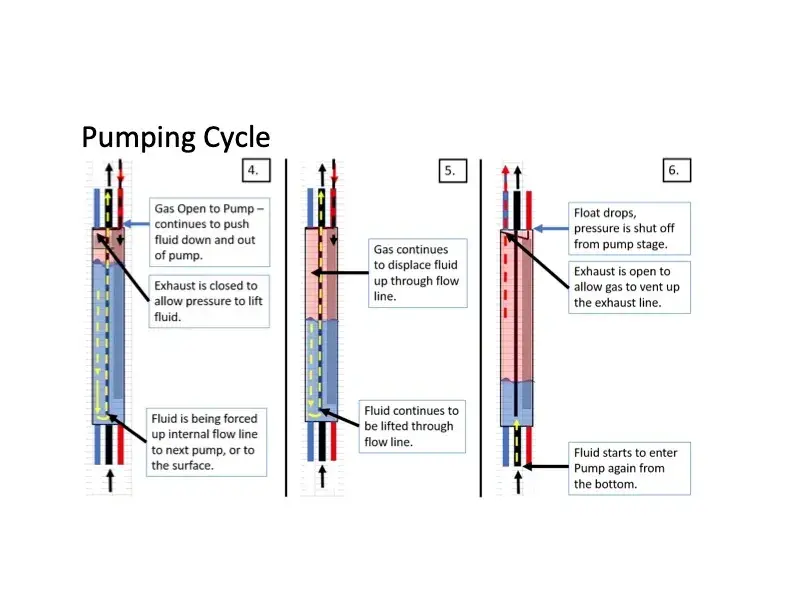 Pumping Cycle

4.

Gas Open to Pump – continues to push fluid down and out of pump.

Exhaust is closed to allow pressure to lift fluid.

Fluid is being forced up internal flow line to next pump, or to the surface.

5.

Gas continues to displace fluid up through flow line.

Fluid continues to be lifted through flow line.

6.

Float drops, pressure is shut off from pump stage.

Exhaust is open to allow gas to vent up the exhaust line.

Fluid starts to enter Pump again from the bottom.