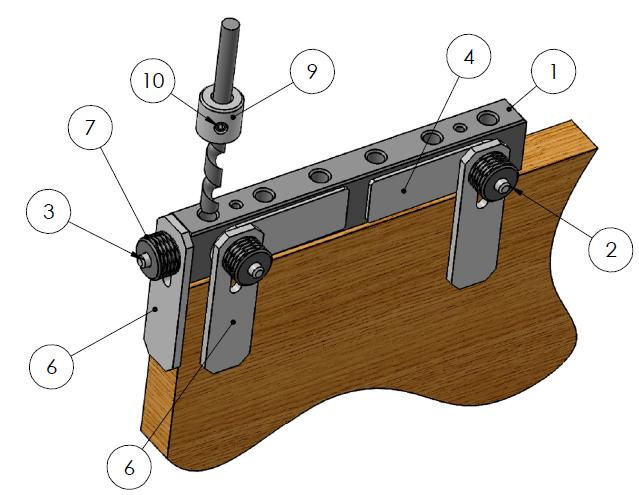 10
9
4
1
7
3
2
6
6