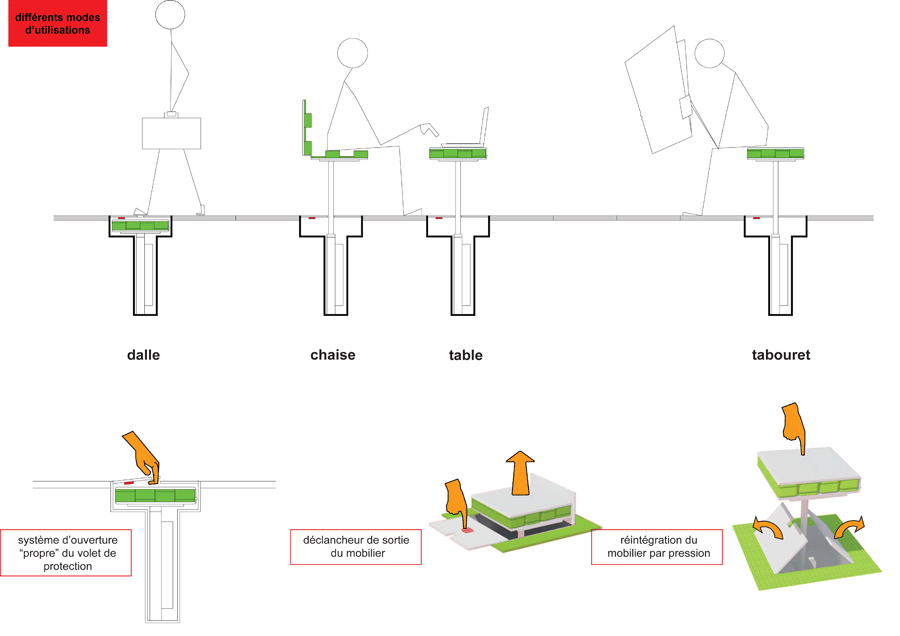 différents modes d'utilisations

dalle

chaise

table

tabouret

système d'ouverture "propre" du volet de protection

déclancheur de sortie du mobilier

réintégration du mobilier par pression