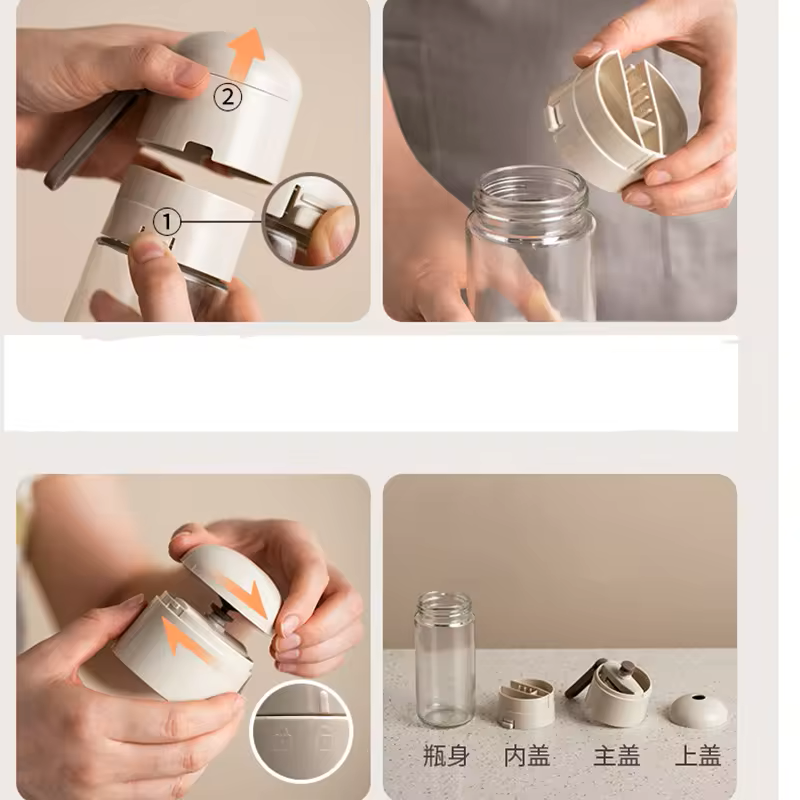 ②

①

瓶身 内盖 主盖 上盖