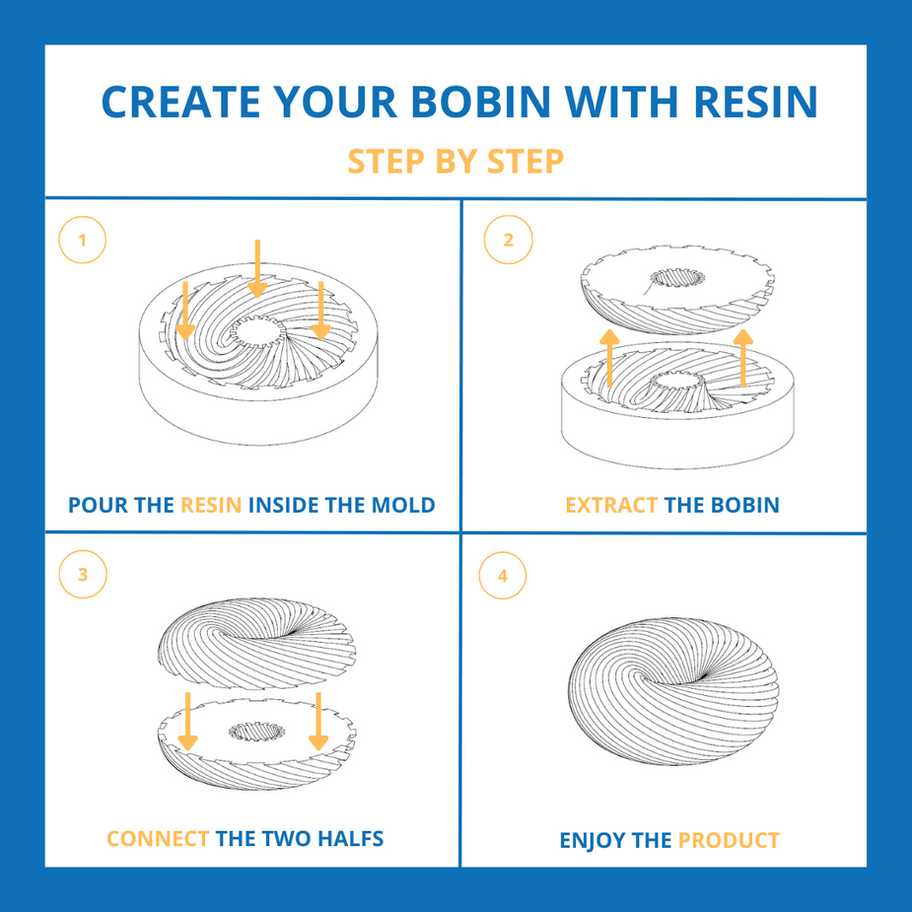 CREATE YOUR BOBIN WITH RESIN

STEP BY STEP

1

POUR THE RESIN INSIDE THE MOLD

2

EXTRACT THE BOBIN

3

CONNECT THE TWO HALFS

4

ENJOY THE PRODUCT