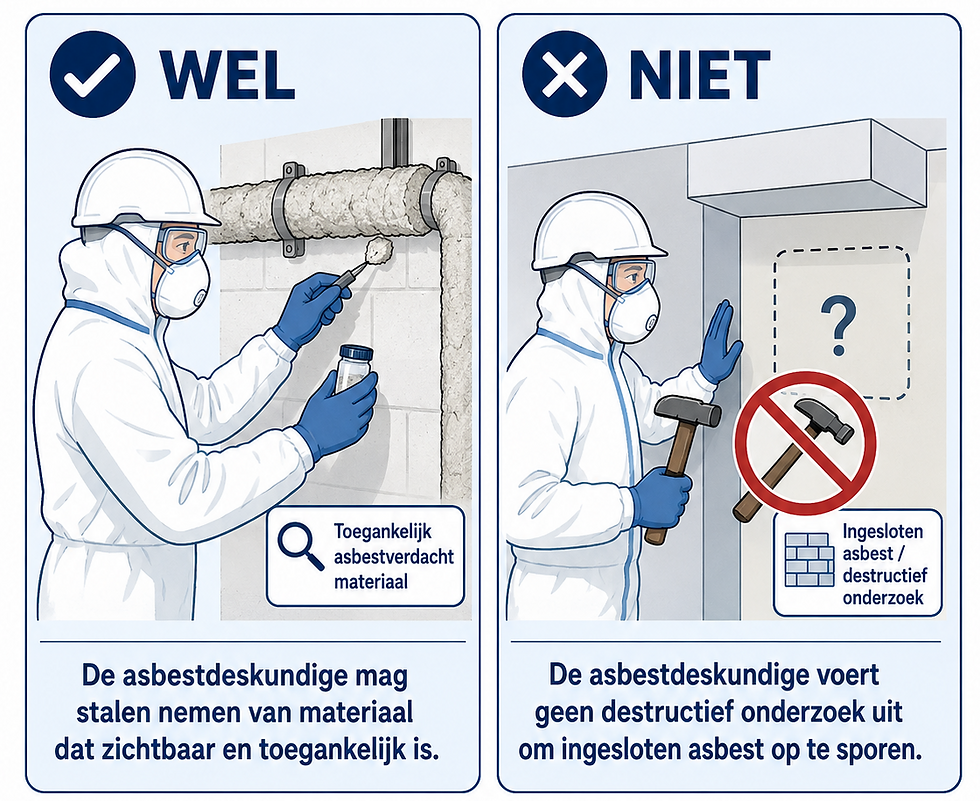 WEL

Toegankelijk asbestverdacht materiaal

De asbestdeskundige mag stalen nemen van materiaal dat zichtbaar en toegankelijk is.

NIET

?

Ingesloten asbest / destructief onderzoek

De asbestdeskundige voert geen destructief onderzoek uit om ingesloten asbest op te sporen.