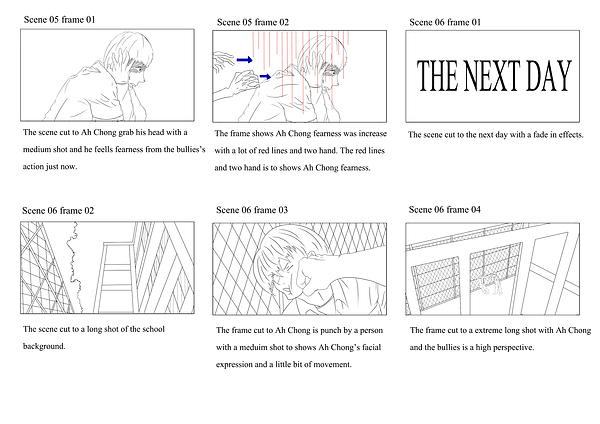 Scene 05 frame 01

The scene cut to Ah Chong grab his head with a medium shot and he feells fearness from the bullies's action just now.

Scene 05 frame 02

The frame shows Ah Chong fearness was increase with a lot of red lines and two hand. The red lines and two hand is to shows Ah Chong fearness.

Scene 06 frame 01

THE NEXT DAY

The scene cut to the next day with a fade in effects.

Scene 06 frame 02

The scene cut to a long shot of the school background.

Scene 06 frame 03

The frame cut to Ah Chong is punch by a person with a meduim shot to shows Ah Chong's facial expression and a little bit of movement.

Scene 06 frame 04

The frame cut to a extreme long shot with Ah Chong and the bullies is a high perspective.