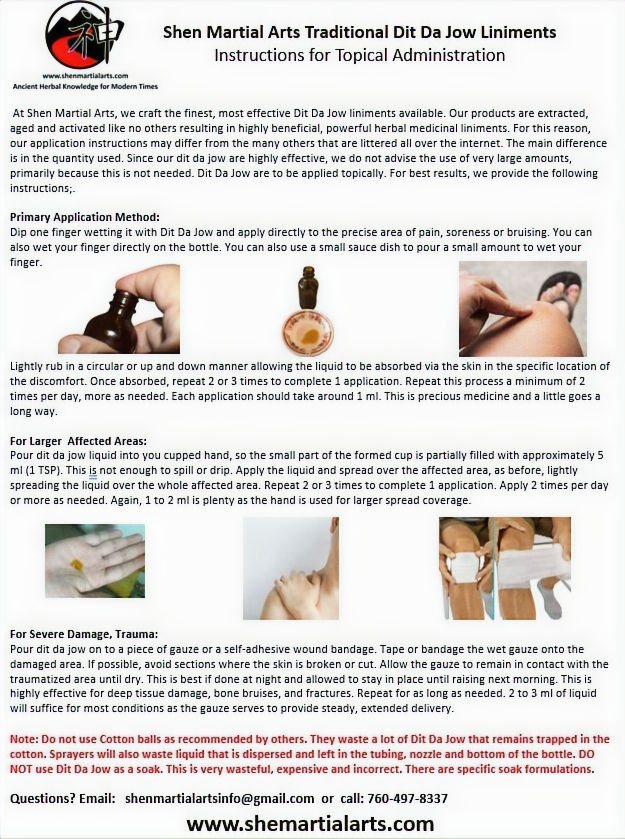 神
www.shenmartialarts.com
Ancient Herbal Knowledge for Modern Times

Shen Martial Arts Traditional Dit Da Jow Liniments
Instructions for Topical Administration

At Shen Martial Arts, we craft the finest, most effective Dit Da Jow liniments available. Our products are extracted, aged and activated like no others resulting in highly beneficial, powerful herbal medicinal liniments. For this reason, our application instructions may differ from the many others that are littered all over the internet. The main difference is in the quantity used. Since our dit da jow are highly effective, we do not advise the use of very large amounts, primarily because this is not needed. Dit Da Jow are to be applied topically. For best results, we provide the following instructions;.

Primary Application Method:
Dip one finger wetting it with Dit Da Jow and apply directly to the precise area of pain, soreness or bruising. You can also wet your finger directly on the bottle. You can also use a small sauce dish to pour a small amount to wet your finger.

Lightly rub in a circular or up and down manner allowing the liquid to be absorbed via the skin in the specific location of the discomfort. Once absorbed, repeat 2 or 3 times to complete 1 application. Repeat this process a minimum of 2 times per day, more as needed. Each application should take around 1 ml. This is precious medicine and a little goes a long way.

For Larger Affected Areas:
Pour dit da jow liquid into you cupped hand, so the small part of the formed cup is partially filled with approximately 5 ml (1 TSP). This is not enough to spill or drip. Apply the liquid and spread over the affected area, as before, lightly spreading the liquid over the whole affected area. Repeat 2 or 3 times to complete 1 application. Apply 2 times per day or more as needed. Again, 1 to 2 ml is plenty as the hand is used for larger spread coverage.

For Severe Damage, Trauma:
Pour dit da jow on to a piece of gauze or a self-adhesive wound bandage. Tape or bandage the wet gauze onto the damaged area. If possible, avoid sections where the skin is broken or cut. Allow the gauze to remain in contact with the traumatized area until dry. This is best if done at night and allowed to stay in place until raising next morning. This is highly effective for deep tissue damage, bone bruises, and fractures. Repeat for as long as needed. 2 to 3 ml of liquid will suffice for most conditions as the gauze serves to provide steady, extended delivery.

Note: Do not use Cotton balls as recommended by others. They waste a lot of Dit Da Jow that remains trapped in the cotton. Sprayers will also waste liquid that is dispersed and left in the tubing, nozzle and bottom of the bottle. DO NOT use Dit Da Jow as a soak. This is very wasteful, expensive and incorrect. There are specific soak formulations.

Questions? Email: shenmartialartsinfo@gmail.com or call: 760-497-8337

www.shemartialarts.com