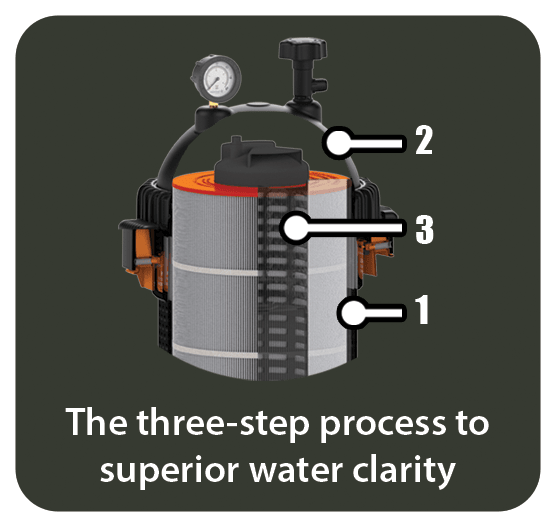 2

3

1

The three-step process to superior water clarity