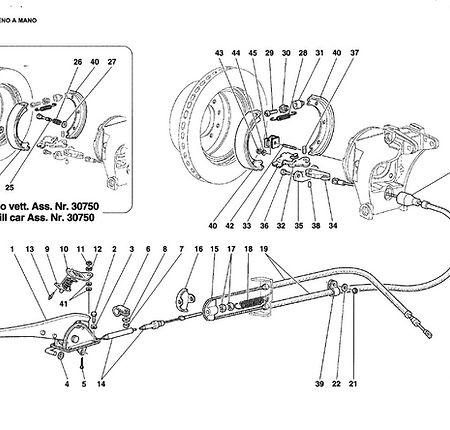 ENO A MANO

26 40 27

25

o vett. Ass. Nr. 30750
ill car Ass. Nr. 30750

43 44 45 29 30 28 31 40 37

40 42 33 36 32 35 38 34

1 13 9 10 11 12 2 3 6 8 7 16 15 17 18 19

41

4 5 14

39 22 21