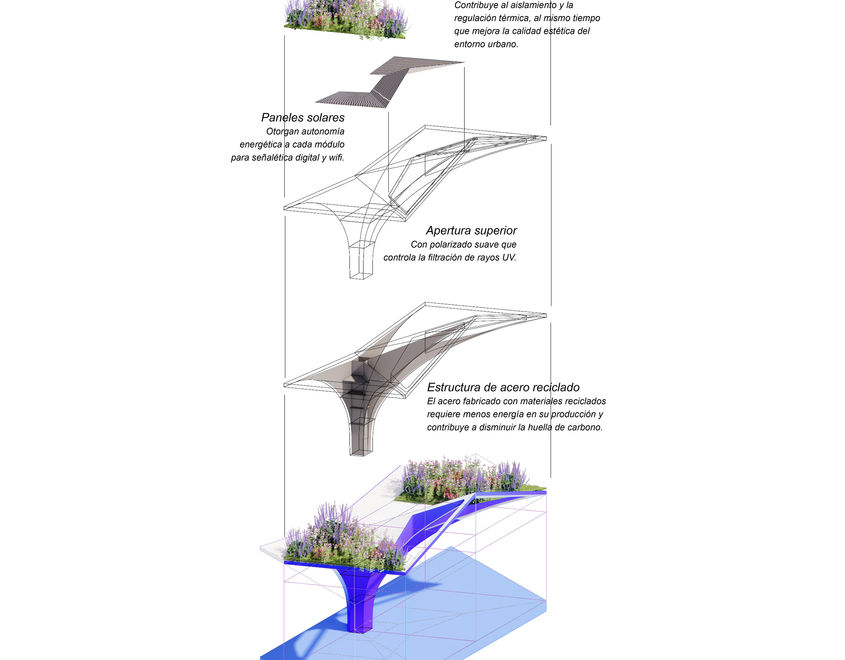 Contribuye al aislamiento y la regulación térmica, al mismo tiempo que mejora la calidad estética del entorno urbano.

Paneles solares
Otorgan autonomía energética a cada módulo para señalética digital y wifi.

Apertura superior
Con polarizado suave que controla la filtración de rayos UV.

Estructura de acero reciclado
El acero fabricado con materiales reciclados requiere menos energía en su producción y contribuye a disminuir la huella de carbono.