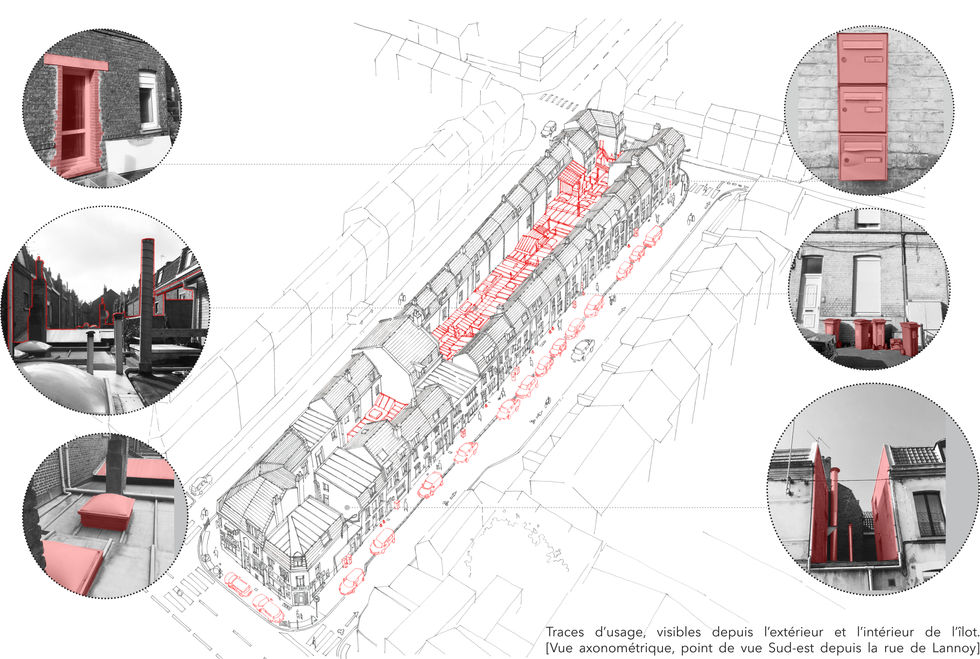 Traces d'usage, visibles depuis l'extérieur et l'intérieur de l'îlot. [Vue axonométrique, point de vue Sud-est depuis la rue de Lannoy]