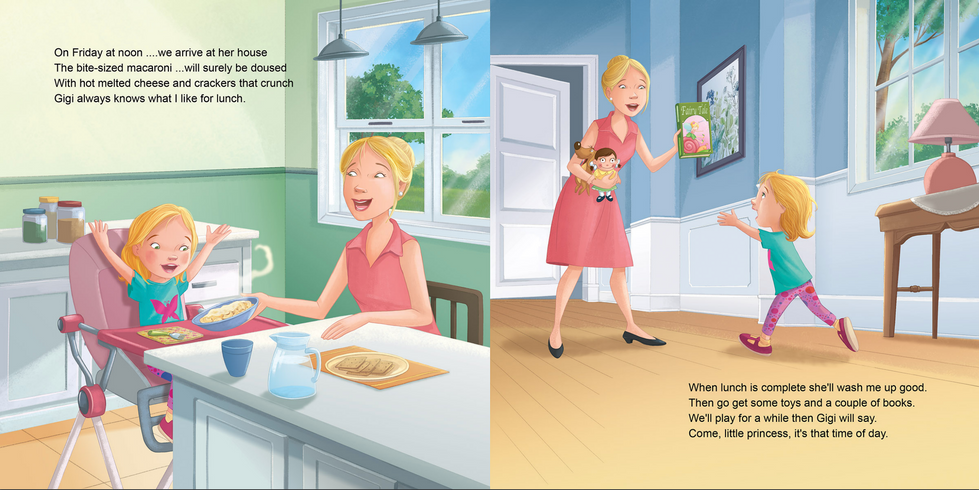 On Friday at noon ....we arrive at her house
The bite-sized macaroni ...will surely be doused
With hot melted cheese and crackers that crunch
Gigi always knows what I like for lunch.

Fairy Tale

When lunch is complete she'll wash me up good.
Then go get some toys and a couple of books.
We'll play for a while then Gigi will say.
Come, little princess, it's that time of day.