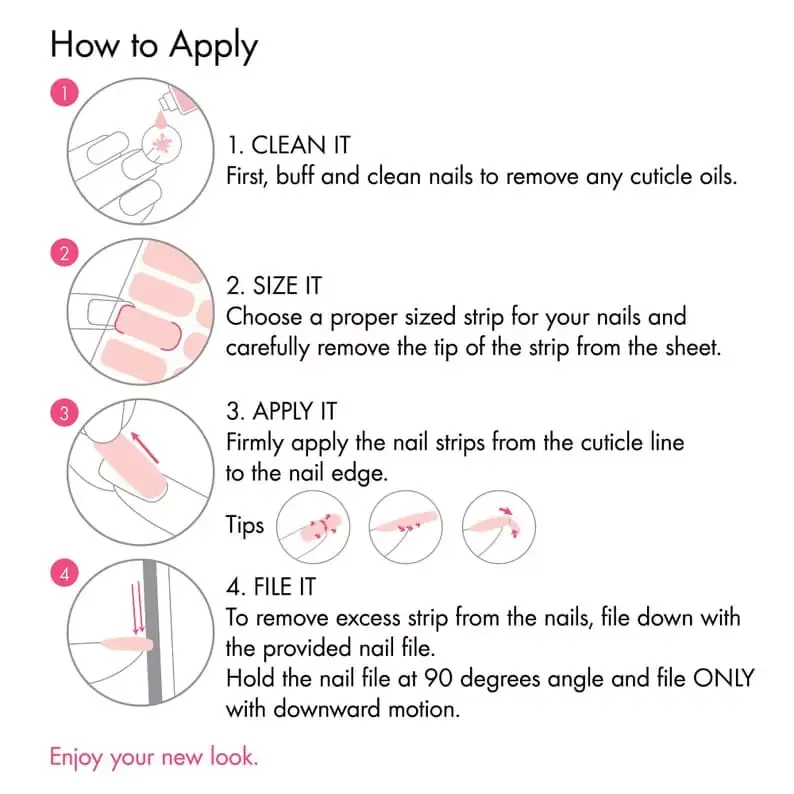 How to Apply

1

1. CLEAN IT
First, buff and clean nails to remove any cuticle oils.

2

2. SIZE IT
Choose a proper sized strip for your nails and carefully remove the tip of the strip from the sheet.

3

3. APPLY IT
Firmly apply the nail strips from the cuticle line to the nail edge.

Tips

4

4. FILE IT
To remove excess strip from the nails, file down with the provided nail file.
Hold the nail file at 90 degrees angle and file ONLY with downward motion.

Enjoy your new look.