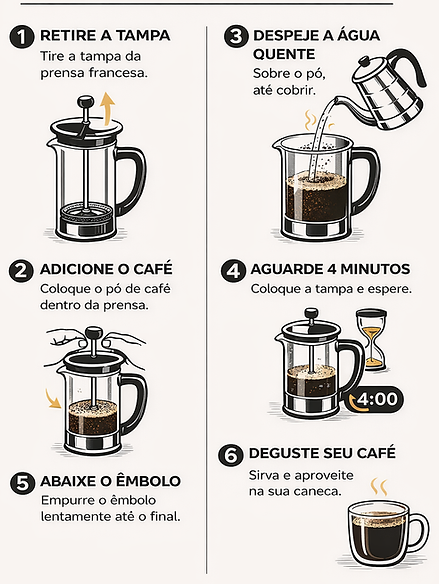 1 RETIRE A TAMPA
Tire a tampa da prensa francesa.

2 ADICIONE O CAFÉ
Coloque o pó de café dentro da prensa.

5 ABAIXE O ÊMBOLO
Empurre o êmbolo lentamente até o final.

3 DESPEJE A ÁGUA QUENTE
Sobre o pó, até cobrir.

4 AGUARDE 4 MINUTOS
Coloque a tampa e espere.

4:00

6 DEGUSTE SEU CAFÉ
Sirva e aproveite na sua caneca.