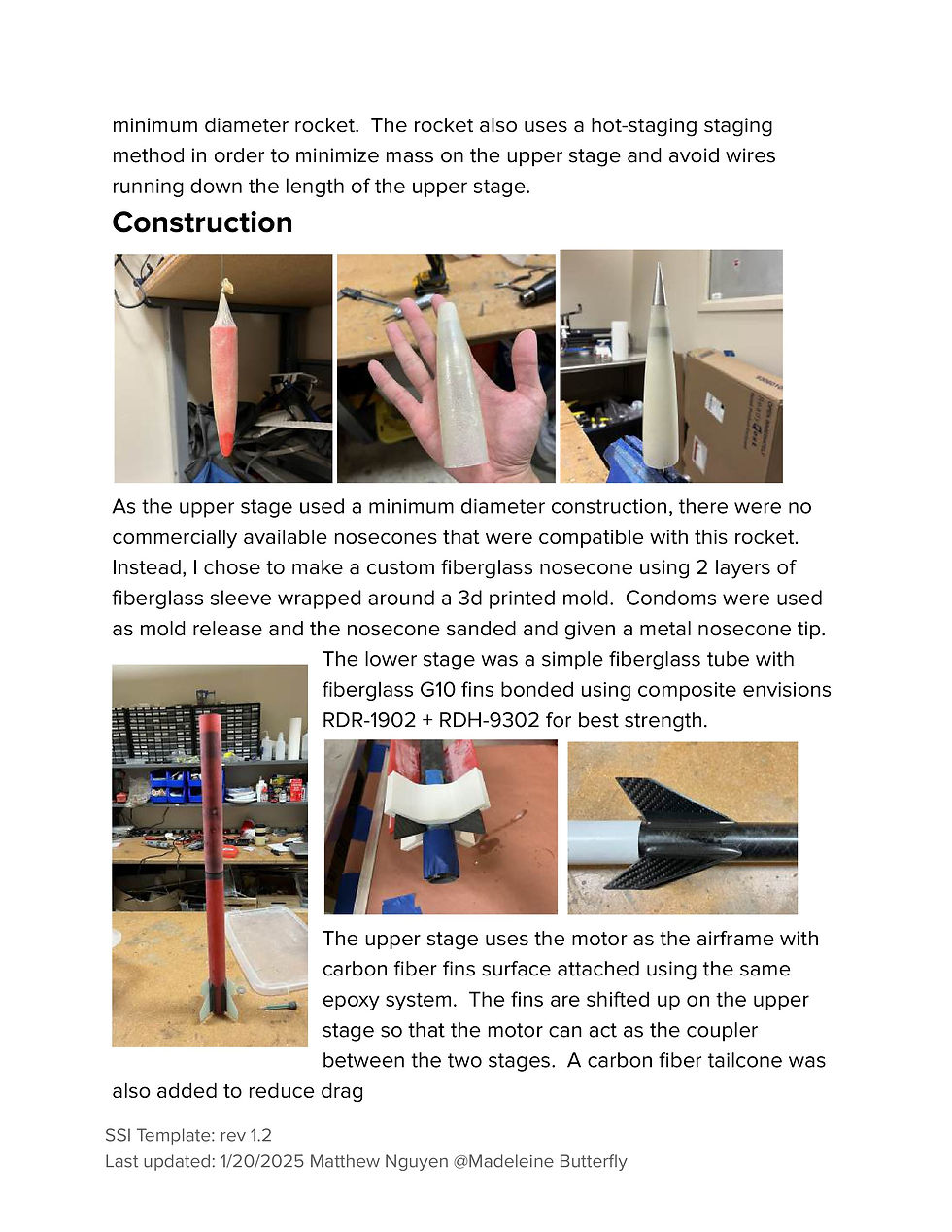 minimum diameter rocket. The rocket also uses a hot-staging staging method in order to minimize mass on the upper stage and avoid wires running down the length of the upper stage.

Construction

As the upper stage used a minimum diameter construction, there were no commercially available nosecones that were compatible with this rocket. Instead, I chose to make a custom fiberglass nosecone using 2 layers of fiberglass sleeve wrapped around a 3d printed mold. Condoms were used as mold release and the nosecone sanded and given a metal nosecone tip.

The lower stage was a simple fiberglass tube with fiberglass G10 fins bonded using composite envisions RDR-1902 + RDH-9302 for best strength.

The upper stage uses the motor as the airframe with carbon fiber fins surface attached using the same epoxy system. The fins are shifted up on the upper stage so that the motor can act as the coupler between the two stages. A carbon fiber tailcone was also added to reduce drag

SSI Template: rev 1.2
Last updated: 1/20/2025 Matthew Nguyen @Madeleine Butterfly