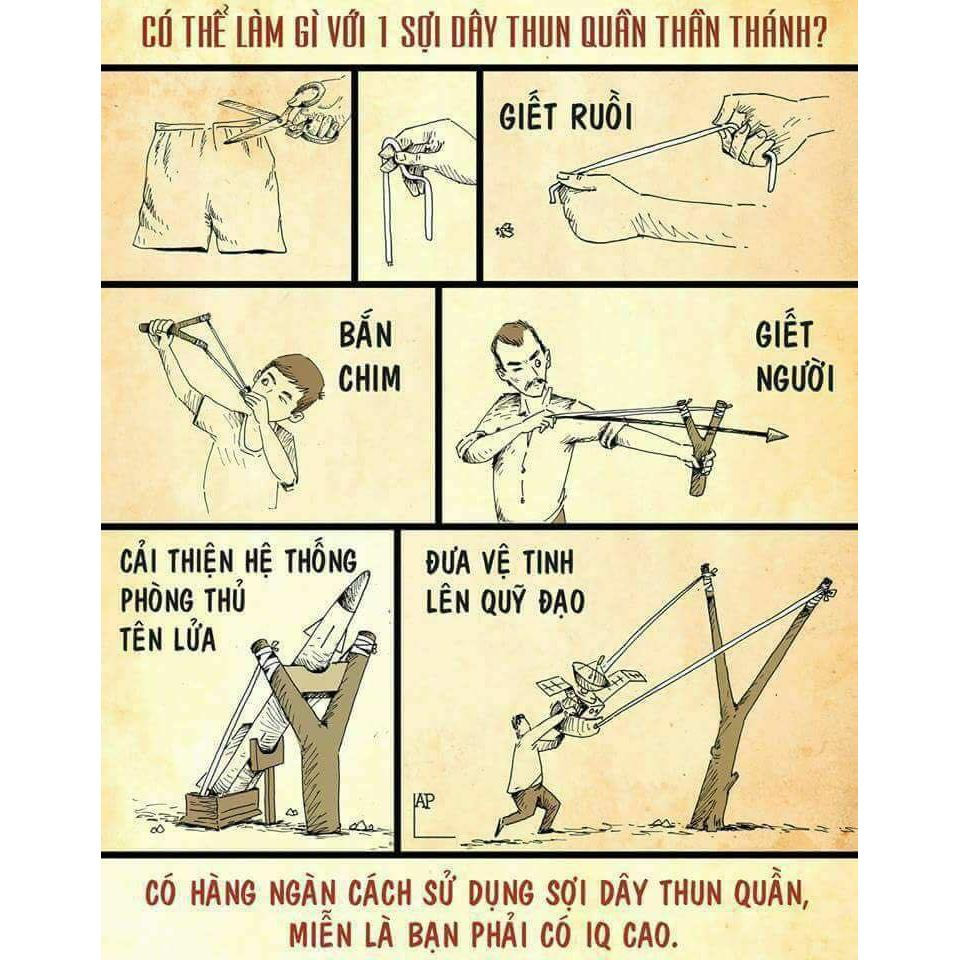 CÓ THỂ LÀM GÌ VỚI 1 SỢI DÂY THUN QUẦN THẦN THÁNH?

GIẾT RUỒI

BẮN CHIM

GIẾT NGƯỜI

CẢI THIỆN HỆ THỐNG PHÒNG THỦ TÊN LỬA

ĐƯA VỆ TINH LÊN QUỸ ĐẠO

AP

CÓ HÀNG NGÀN CÁCH SỬ DỤNG SỢI DÂY THUN QUẦN, MIỄN LÀ BẠN PHẢI CÓ IQ CAO.