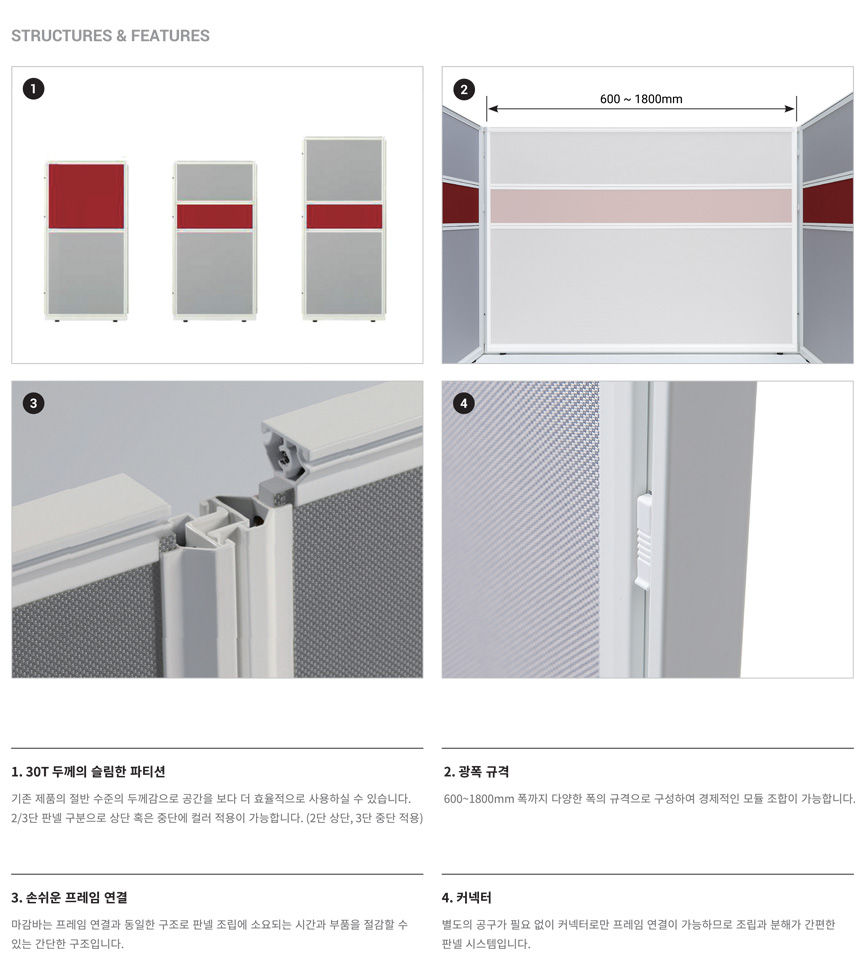 STRUCTURES & FEATURES

1

2

600 ~ 1800mm

3

4

1. 30T 두께의 슬림한 파티션

기존 제품의 절반 수준의 두께감으로 공간을 보다 더 효율적으로 사용하실 수 있습니다. 2/3단 판넬 구분으로 상단 혹은 중단에 컬러 적용이 가능합니다. (2단 상단, 3단 중단 적용)

2. 광폭 규격

600~1800mm 폭까지 다양한 폭의 규격으로 구성하여 경제적인 모듈 조합이 가능합니다.

3. 손쉬운 프레임 연결

마감바는 프레임 연결과 동일한 구조로 판넬 조립에 소요되는 시간과 부품을 절감할 수 있는 간단한 구조입니다.

4. 커넥터

별도의 공구가 필요 없이 커넥터로만 프레임 연결이 가능하므로 조립과 분해가 간편한 판넬 시스템입니다.