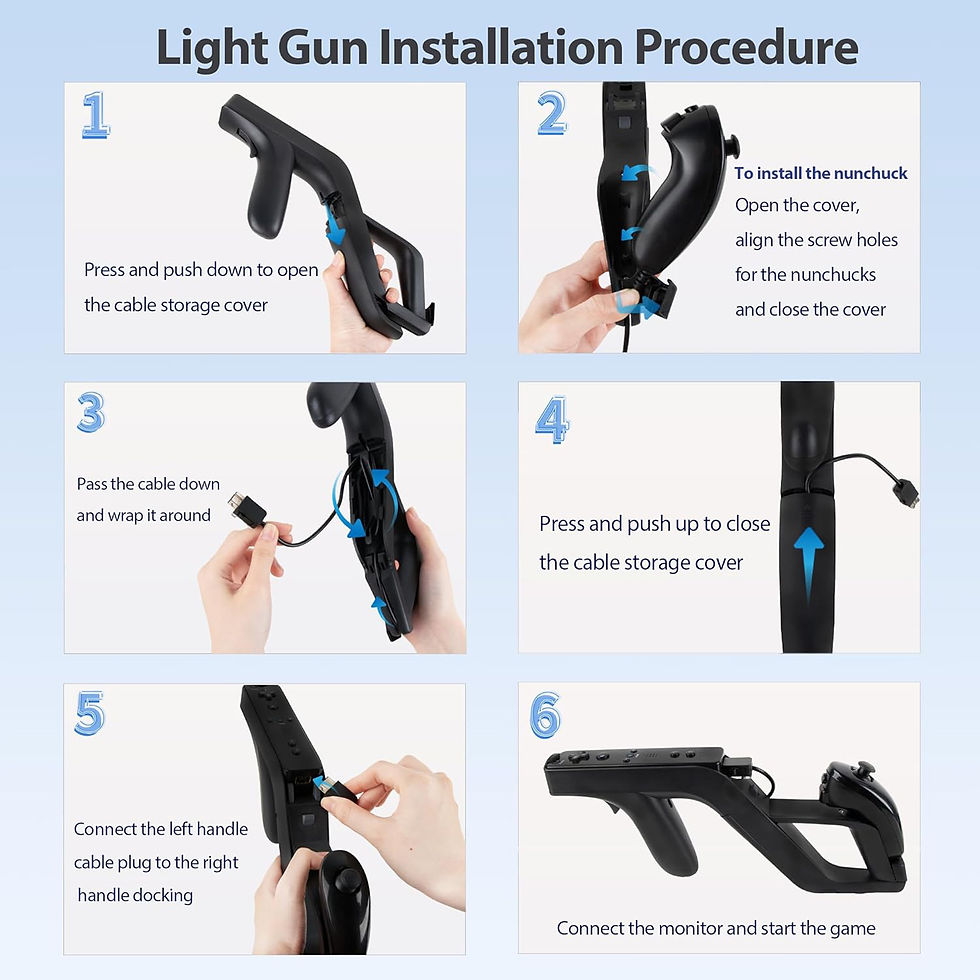 Light Gun Installation Procedure

1

Press and push down to open the cable storage cover

2

To install the nunchuck
Open the cover, align the screw holes for the nunchucks and close the cover

3

Pass the cable down and wrap it around

4

Press and push up to close the cable storage cover

5

Connect the left handle cable plug to the right handle docking

6

Connect the monitor and start the game