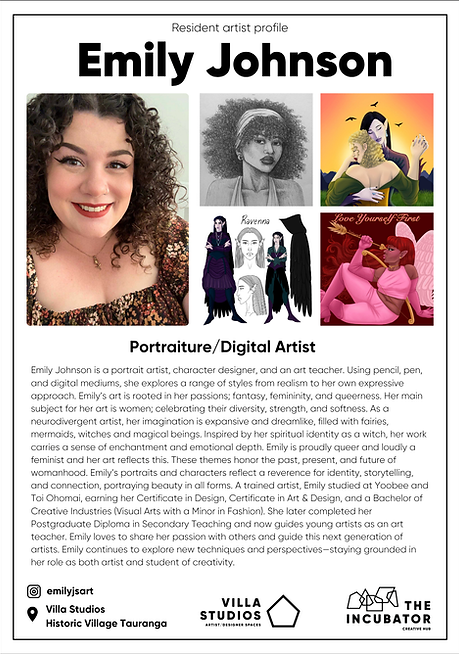 Resident artist profile

Emily Johnson

Ravenna

Love Yourself First

Portraiture/Digital Artist

Emily Johnson is a portrait artist, character designer, and an art teacher. Using pencil, pen, and digital mediums, she explores a range of styles from realism to her own expressive approach. Emily's art is rooted in her passions; fantasy, femininity, and queerness. Her main subject for her art is women; celebrating their diversity, strength, and softness. As a neurodivergent artist, her imagination is expansive and dreamlike, filled with fairies, mermaids, witches and magical beings. Inspired by her spiritual identity as a witch, her work carries a sense of enchantment and emotional depth. Emily is proudly queer and loudly a feminist and her art reflects this. These themes honor the past, present, and future of womanhood. Emily's portraits and characters reflect a reverence for identity, storytelling, and connection, portraying beauty in all forms. A trained artist, Emily studied at Yoobee and Toi Ohomai, earning her Certificate in Design, Certificate in Art & Design, and a Bachelor of Creative Industries (Visual Arts with a Minor in Fashion). She later completed her Postgraduate Diploma in Secondary Teaching and now guides young artists as an art teacher. Emily loves to share her passion with others and guide this next generation of artists. Emily continues to explore new techniques and perspectives—staying grounded in her role as both artist and student of creativity.

emilyjsart

Villa Studios
Historic Village Tauranga

VILLA STUDIOS
ARTIST/DESIGNER SPACES

THE INCUBATOR
CREATIVE HUB