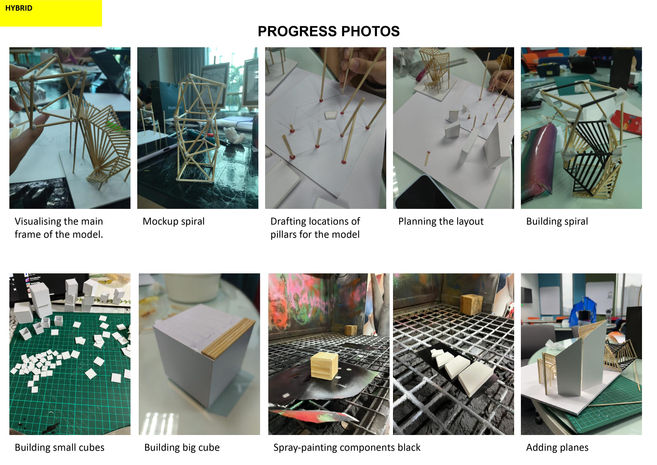 HYBRID

PROGRESS PHOTOS

Visualising the main frame of the model.

Mockup spiral

Drafting locations of pillars for the model

Planning the layout

Building spiral

Building small cubes

Building big cube

Spray-painting components black

Adding planes