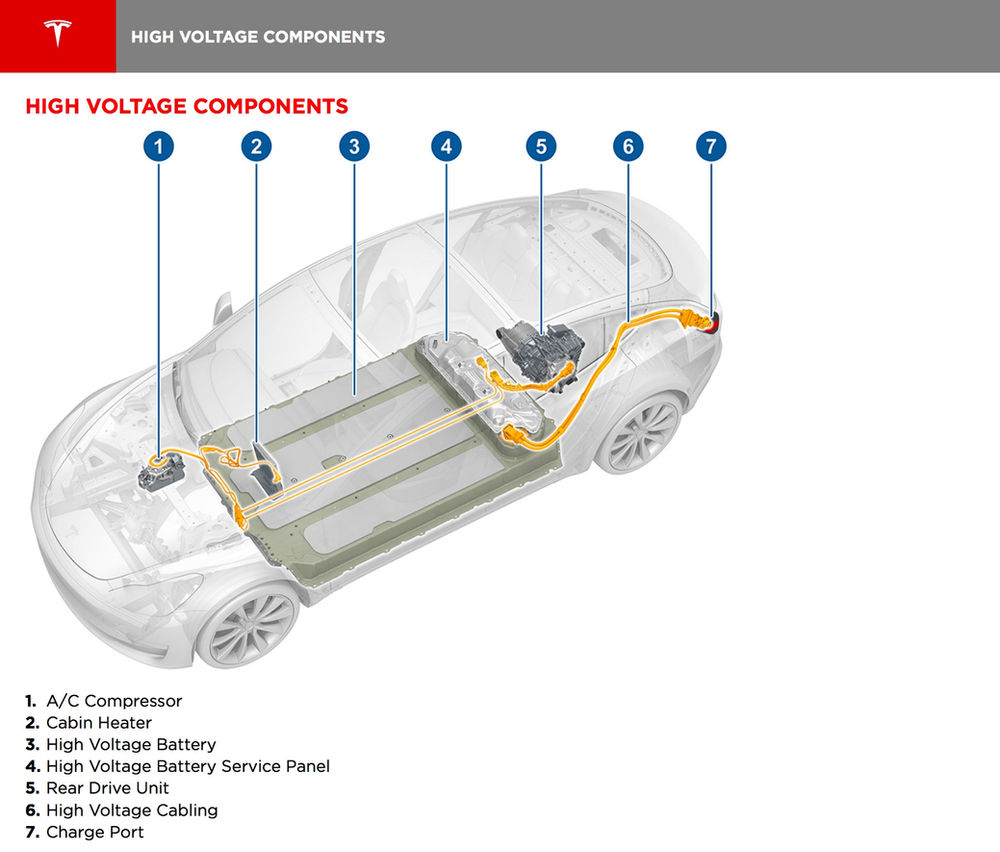 HIGH VOLTAGE COMPONENTS

HIGH VOLTAGE COMPONENTS

1 2 3 4 5 6 7

1. A/C Compressor
2. Cabin Heater
3. High Voltage Battery
4. High Voltage Battery Service Panel
5. Rear Drive Unit
6. High Voltage Cabling
7. Charge Port