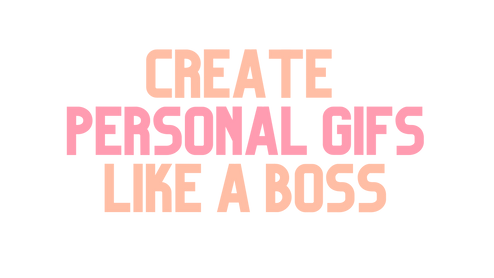 CREATE
PERSONAL GIFS
LIKE A BOSS