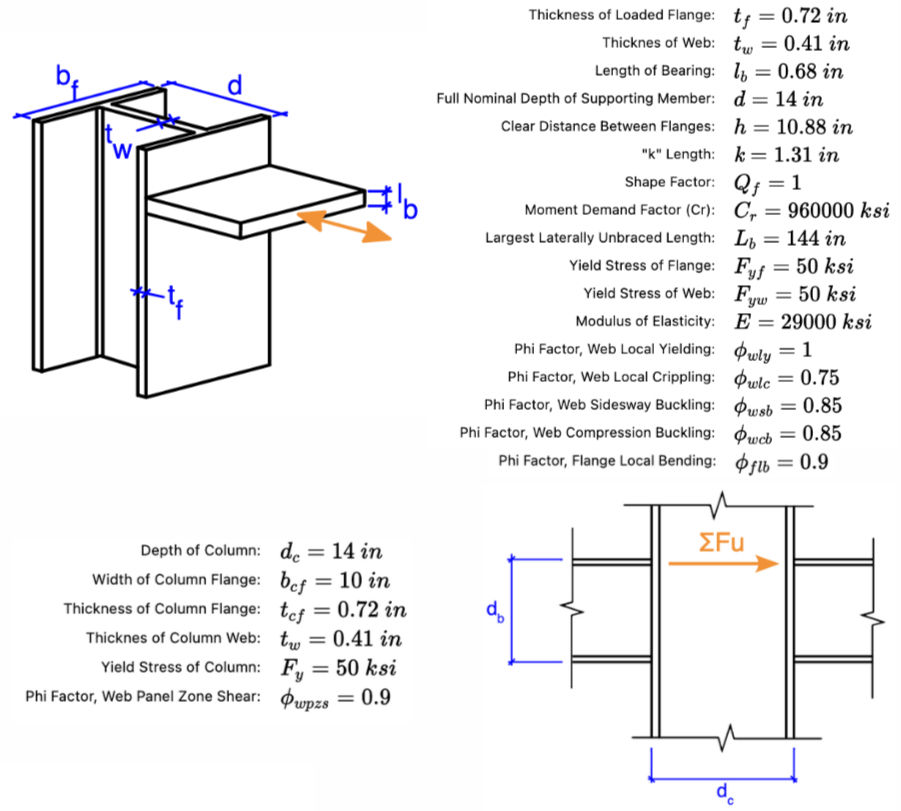 $b_f$
$d$
$t_w$
$l_b$
$t_f$

Thickness of Loaded Flange: $t_f = 0.72\ in$
Thicknes of Web: $t_w = 0.41\ in$
Length of Bearing: $l_b = 0.68\ in$
Full Nominal Depth of Supporting Member: $d = 14\ in$
Clear Distance Between Flanges: $h = 10.88\ in$
"k" Length: $k = 1.31\ in$
Shape Factor: $Q_f = 1$
Moment Demand Factor (Cr): $C_r = 960000\ ksi$
Largest Laterally Unbraced Length: $L_b = 144\ in$
Yield Stress of Flange: $F_{yf} = 50\ ksi$
Yield Stress of Web: $F_{yw} = 50\ ksi$
Modulus of Elasticity: $E = 29000\ ksi$
Phi Factor, Web Local Yielding: $\phi_{wly} = 1$
Phi Factor, Web Local Crippling: $\phi_{wlc} = 0.75$
Phi Factor, Web Sidesway Buckling: $\phi_{wsb} = 0.85$
Phi Factor, Web Compression Buckling: $\phi_{wcb} = 0.85$
Phi Factor, Flange Local Bending: $\phi_{flb} = 0.9$

Depth of Column: $d_c = 14\ in$
Width of Column Flange: $b_{cf} = 10\ in$
Thickness of Column Flange: $t_{cf} = 0.72\ in$
Thicknes of Column Web: $t_w = 0.41\ in$
Yield Stress of Column: $F_y = 50\ ksi$
Phi Factor, Web Panel Zone Shear: $\phi_{wpzs} = 0.9$

ΣFu
$d_b$
$d_c$