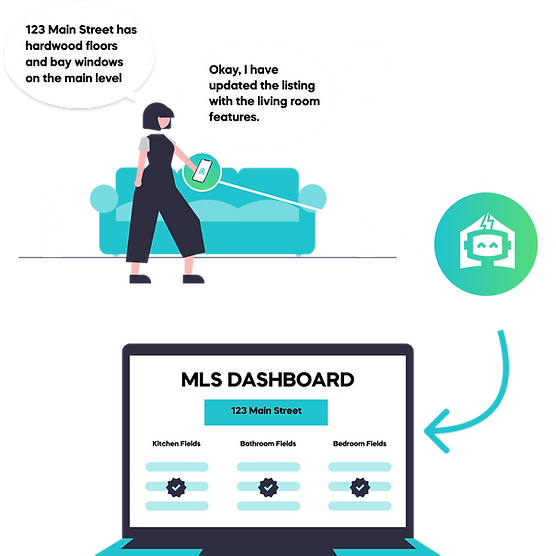 123 Main Street has hardwood floors and bay windows on the main level

Okay, I have updated the listing with the living room features.

MLS DASHBOARD

123 Main Street

Kitchen Fields

Bathroom Fields

Bedroom Fields