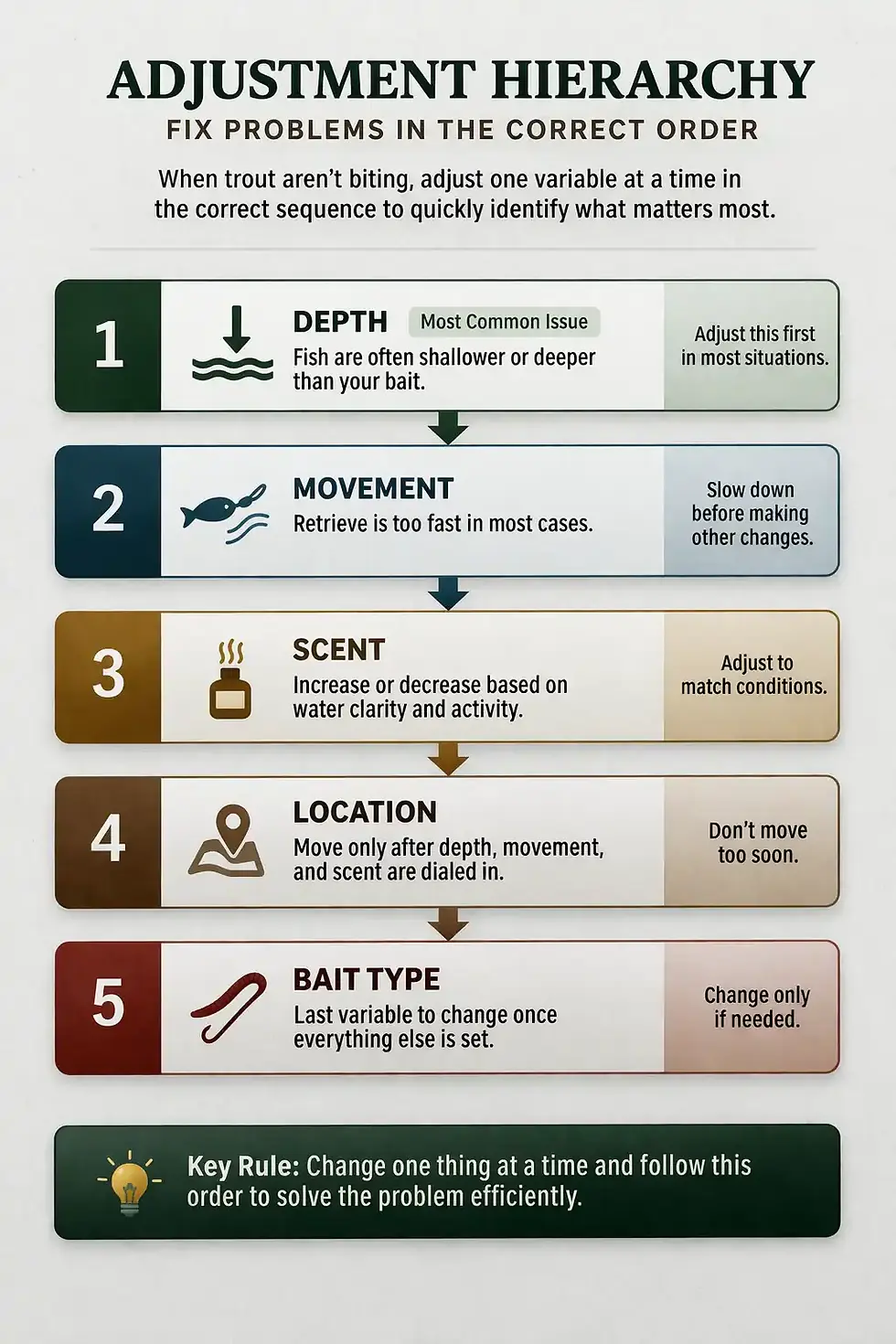 ADJUSTMENT HIERARCHY
FIX PROBLEMS IN THE CORRECT ORDER

When trout aren't biting, adjust one variable at a time in the correct sequence to quickly identify what matters most.

1
DEPTH Most Common Issue
Fish are often shallower or deeper than your bait.
Adjust this first in most situations.

2
MOVEMENT
Retrieve is too fast in most cases.
Slow down before making other changes.

3
SCENT
Increase or decrease based on water clarity and activity.
Adjust to match conditions.

4
LOCATION
Move only after depth, movement, and scent are dialed in.
Don't move too soon.

5
BAIT TYPE
Last variable to change once everything else is set.
Change only if needed.

Key Rule: Change one thing at a time and follow this order to solve the problem efficiently.