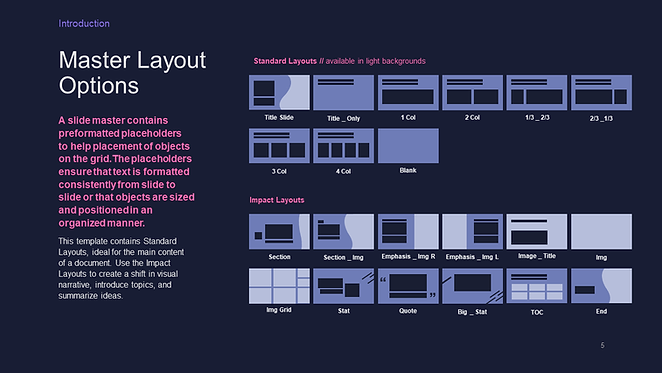 Introduction

Master Layout Options

A slide master contains preformatted placeholders to help placement of objects on the grid. The placeholders ensure that text is formatted consistently from slide to slide or that objects are sized and positioned in an organized manner.

This template contains Standard Layouts, ideal for the main content of a document. Use the Impact Layouts to create a shift in visual narrative, introduce topics, and summarize ideas.

Standard Layouts // available in light backgrounds

Title Slide
Title _ Only
1 Col
2 Col
1/3 _ 2/3
2/3 _1/3
3 Col
4 Col
Blank

Impact Layouts

Section
Section _ Img
Emphasis _ Img R
Emphasis _ Img L
Image _ Title
Img
Img Grid
Stat
Quote
Big _ Stat
TOC
End

5