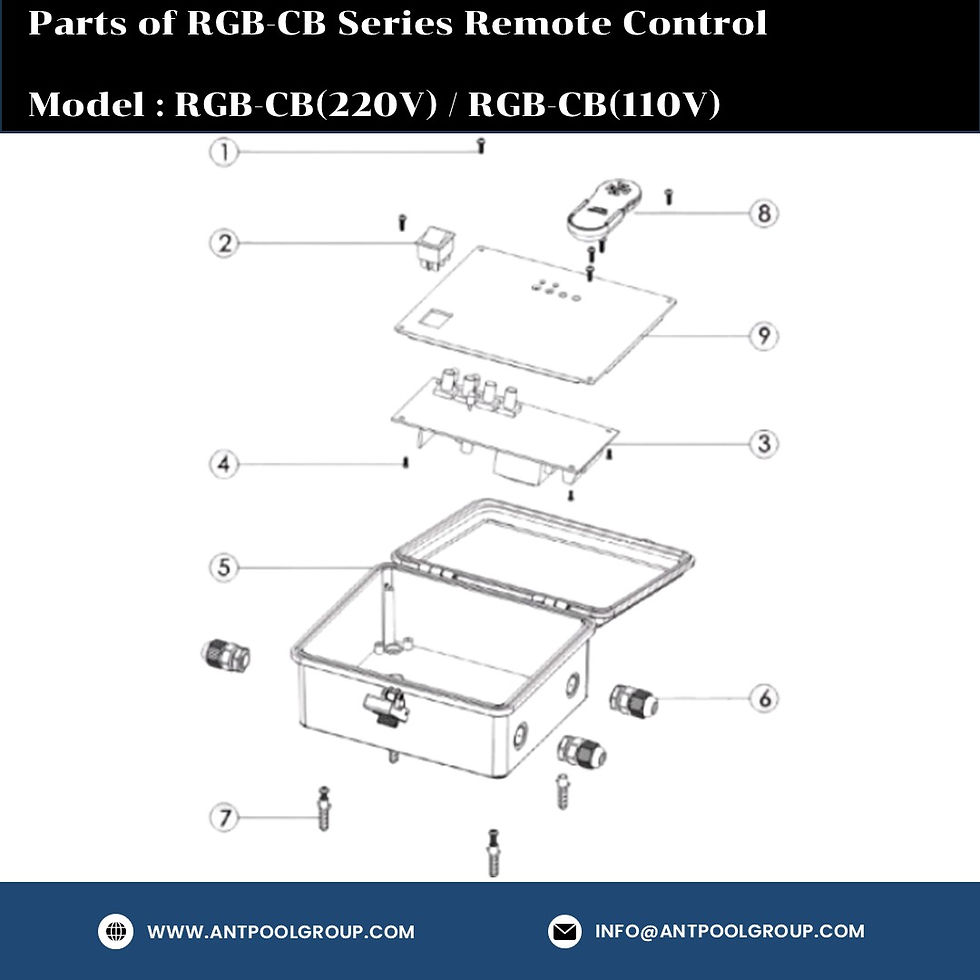 Parts of RGB-CB Series Remote Control

Model : RGB-CB(220V) / RGB-CB(110V)

1
2
8
9
3
4
5
6
7

WWW.ANTPOOLGROUP.COM
INFO@ANTPOOLGROUP.COM