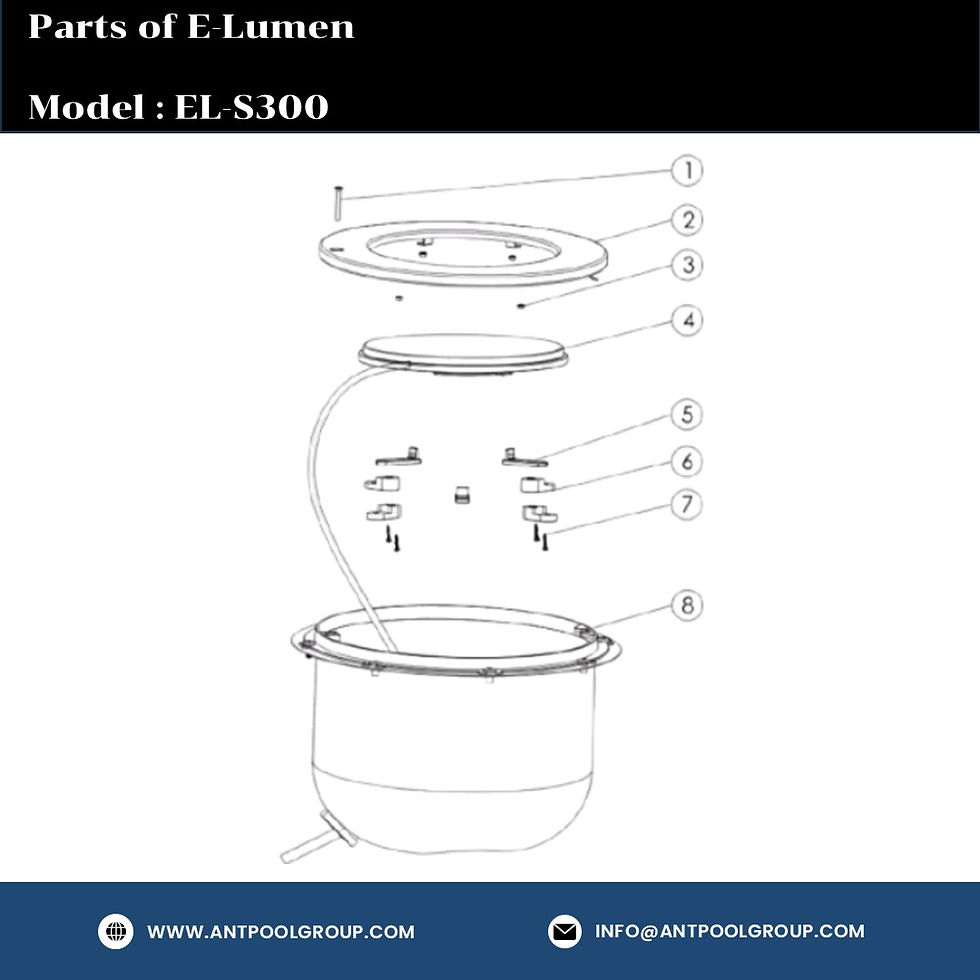 Parts of E-Lumen

Model : EL-S300

1
2
3
4
5
6
7
8

WWW.ANTPOOLGROUP.COM

INFO@ANTPOOLGROUP.COM