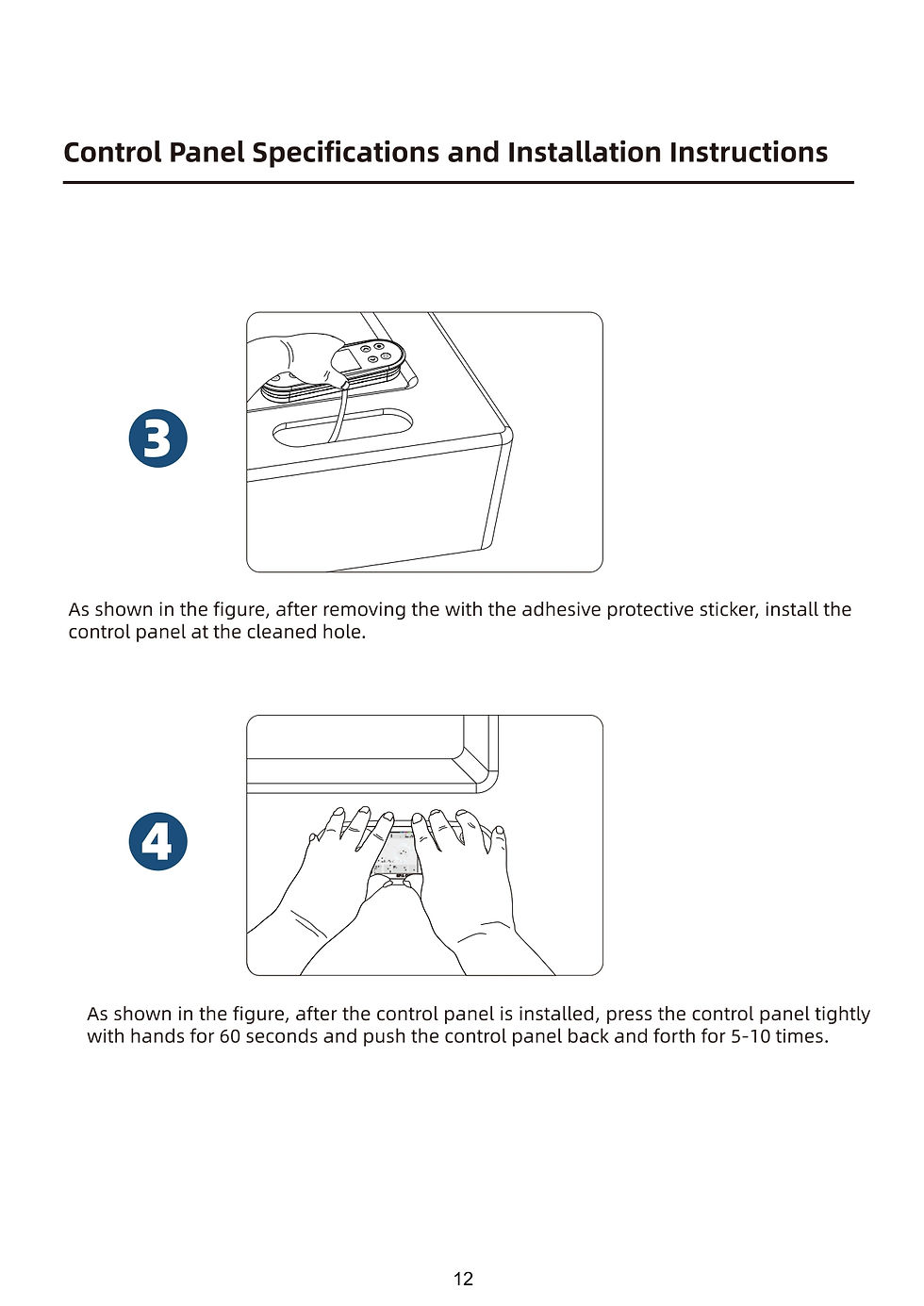 Control Panel Specifications and Installation Instructions

3

As shown in the figure, after removing the with the adhesive protective sticker, install the control panel at the cleaned hole.

4

As shown in the figure, after the control panel is installed, press the control panel tightly with hands for 60 seconds and push the control panel back and forth for 5-10 times.

12