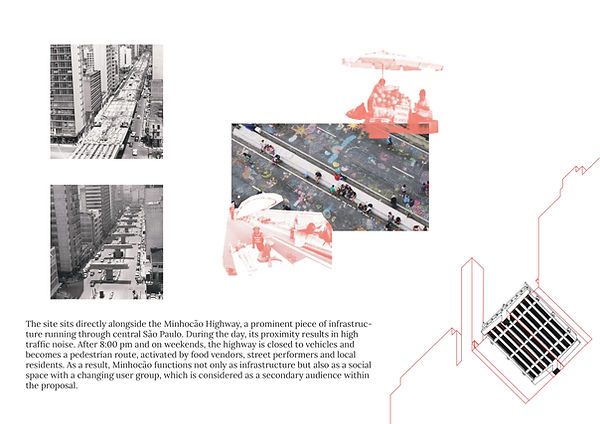 The site sits directly alongside the Minhocão Highway, a prominent piece of infrastructure running through central São Paulo. During the day, its proximity results in high traffic noise. After 8:00 pm and on weekends, the highway is closed to vehicles and becomes a pedestrian route, activated by food vendors, street performers and local residents. As a result, Minhocão functions not only as infrastructure but also as a social space with a changing user group, which is considered as a secondary audience within the proposal.