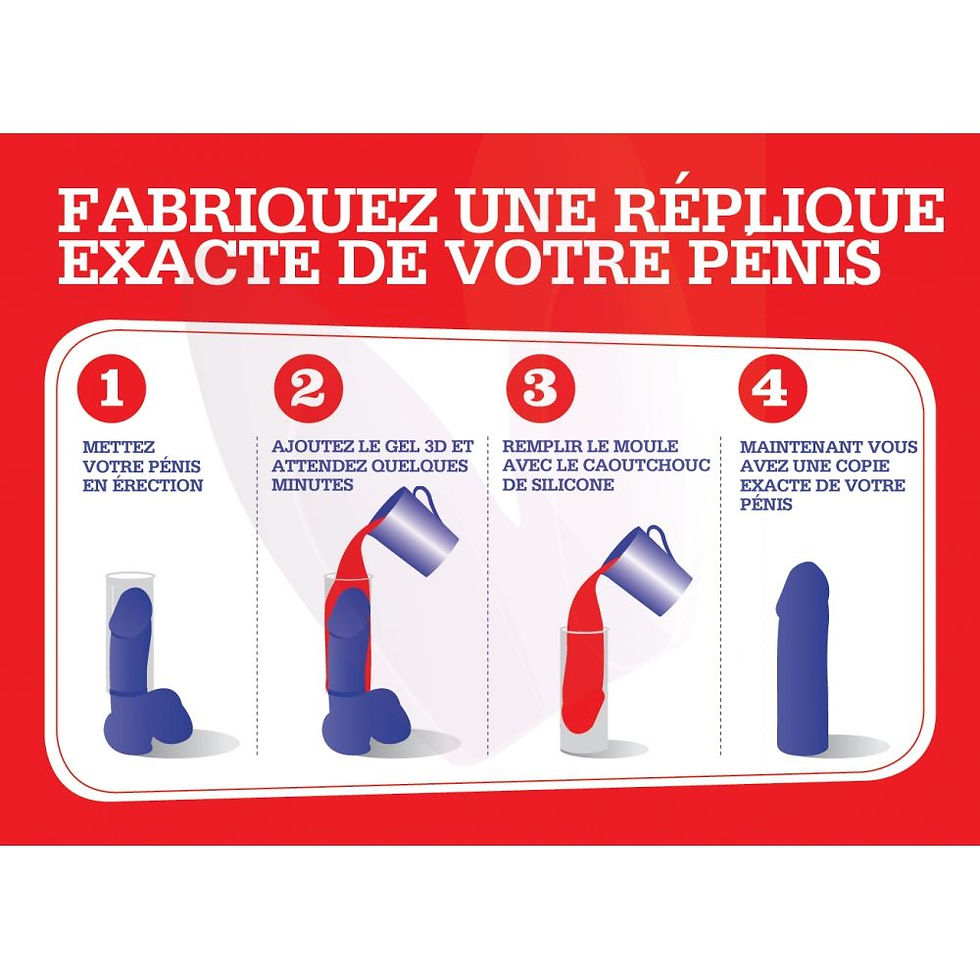 FABRIQUEZ UNE RÉPLIQUE EXACTE DE VOTRE PÉNIS

1

METTEZ VOTRE PÉNIS EN ÉRECTION

2

AJOUTEZ LE GEL 3D ET ATTENDEZ QUELQUES MINUTES

3

REMPLIR LE MOULE AVEC LE CAOUTCHOUC DE SILICONE

4

MAINTENANT VOUS AVEZ UNE COPIE EXACTE DE VOTRE PÉNIS