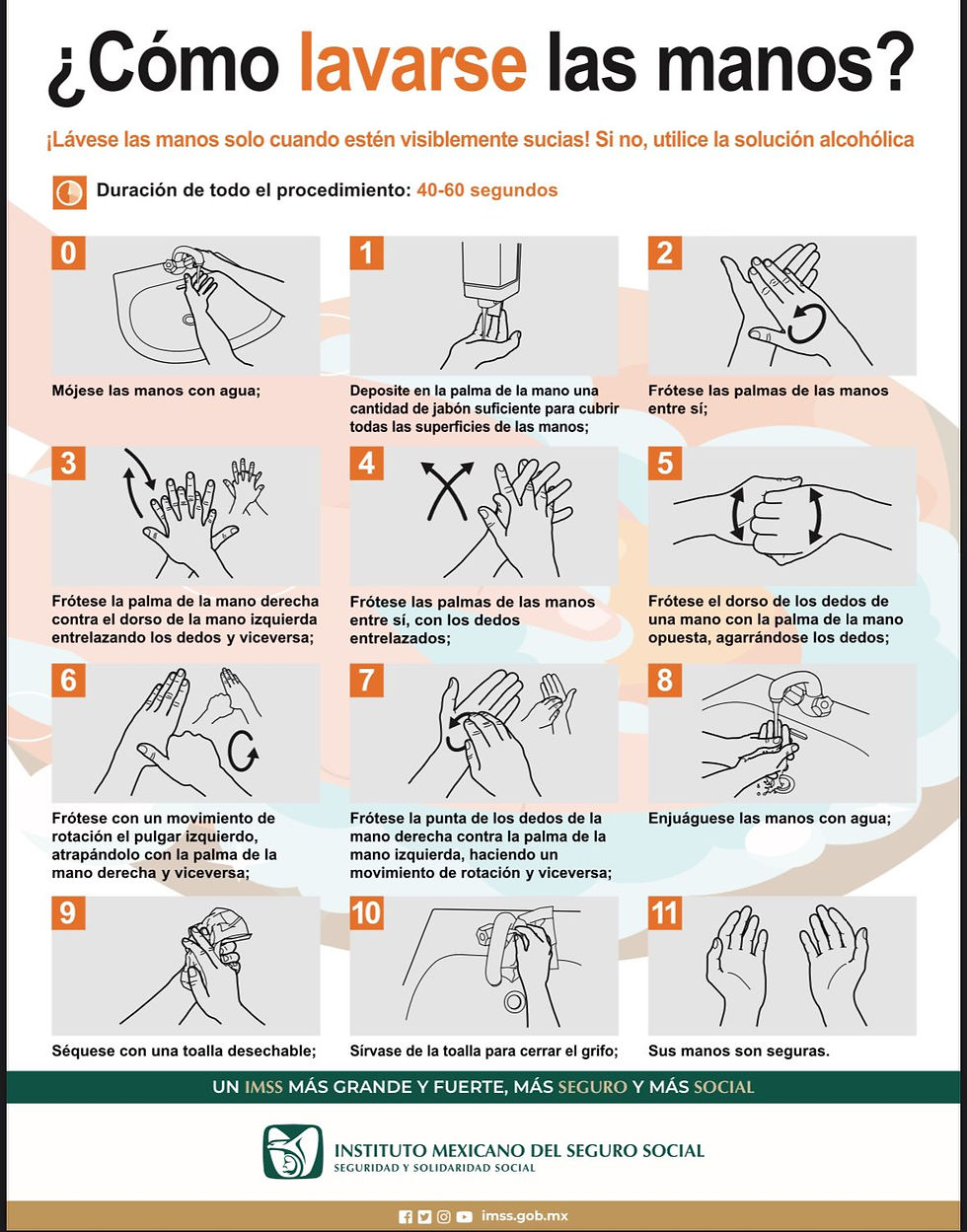 ¿Cómo lavarse las manos?

¡Lávese las manos solo cuando estén visiblemente sucias! Si no, utilice la solución alcohólica

Duración de todo el procedimiento: 40-60 segundos

0
Mójese las manos con agua;

1
Deposite en la palma de la mano una cantidad de jabón suficiente para cubrir todas las superficies de las manos;

2
Frótese las palmas de las manos entre sí;

3
Frótese la palma de la mano derecha contra el dorso de la mano izquierda entrelazando los dedos y viceversa;

4
Frótese las palmas de las manos entre sí, con los dedos entrelazados;

5
Frótese el dorso de los dedos de una mano con la palma de la mano opuesta, agarrándose los dedos;

6
Frótese con un movimiento de rotación el pulgar izquierdo, atrapándolo con la palma de la mano derecha y viceversa;

7
Frótese la punta de los dedos de la mano derecha contra la palma de la mano izquierda, haciendo un movimiento de rotación y viceversa;

8
Enjuáguese las manos con agua;

9
Séquese con una toalla desechable;

10
Sírvase de la toalla para cerrar el grifo;

11
Sus manos son seguras.

UN IMSS MÁS GRANDE Y FUERTE, MÁS SEGURO Y MÁS SOCIAL

INSTITUTO MEXICANO DEL SEGURO SOCIAL
SEGURIDAD Y SOLIDARIDAD SOCIAL

imss.gob.mx