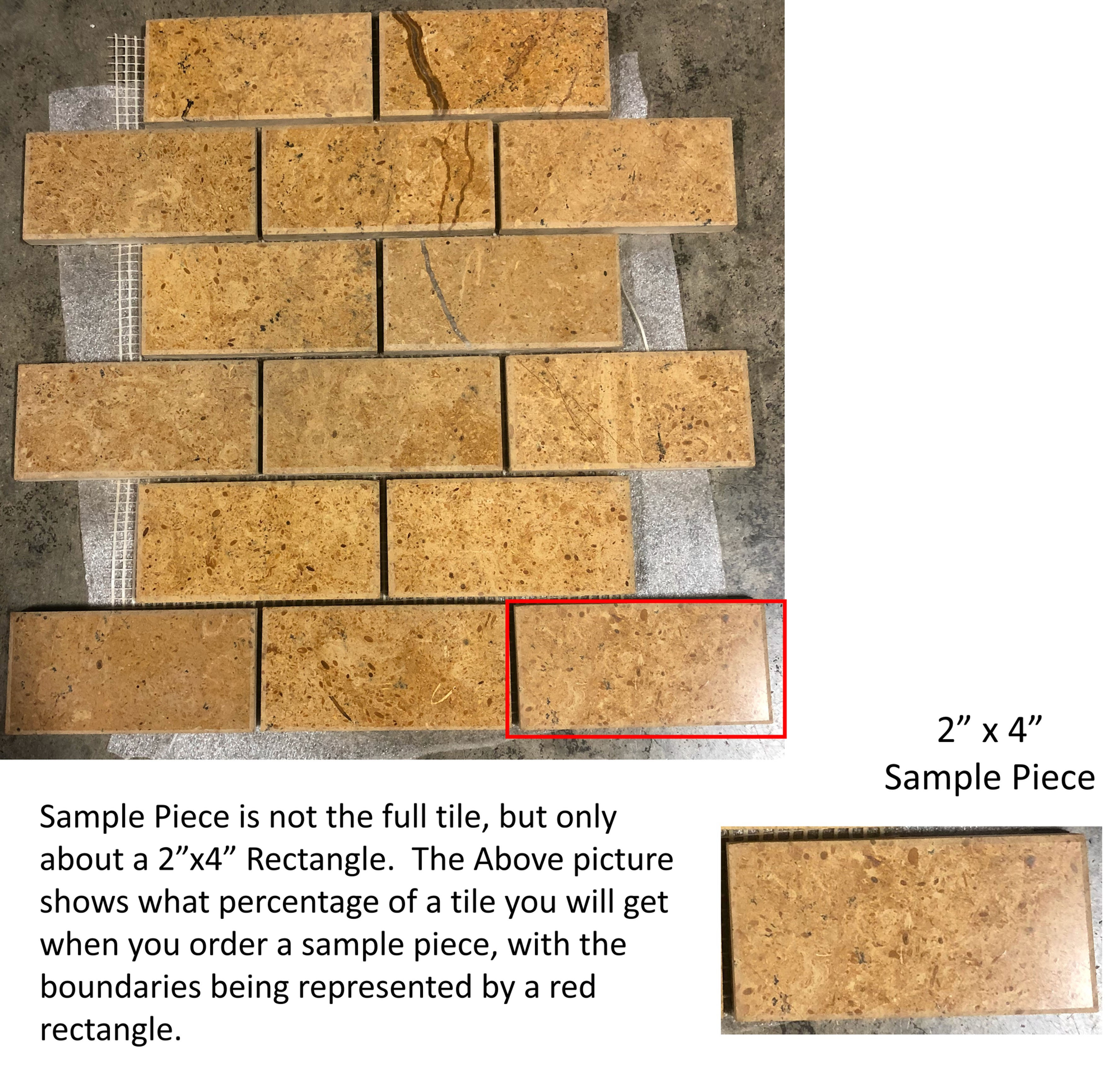 2” x 4”
Sample Piece

Sample Piece is not the full tile, but only about a 2”x4” Rectangle.  The Above picture shows what percentage of a tile you will get when you order a sample piece, with the boundaries being represented by a red rectangle.