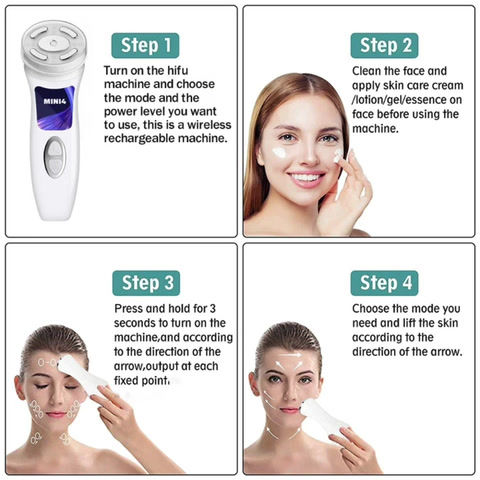 MINI4

Step 1

Turn on the hifu machine and choose the mode and the power level you want to use, this is a wireless rechargeable machine.

Step 2

Clean the face and apply skin care cream /lotion/gel/essence on face before using the machine.

Step 3

Press and hold for 3 seconds to turn on the machine,and according to the direction of the arrow,output at each fixed point.

Step 4

Choose the mode you need and lift the skin according to the direction of the arrow.