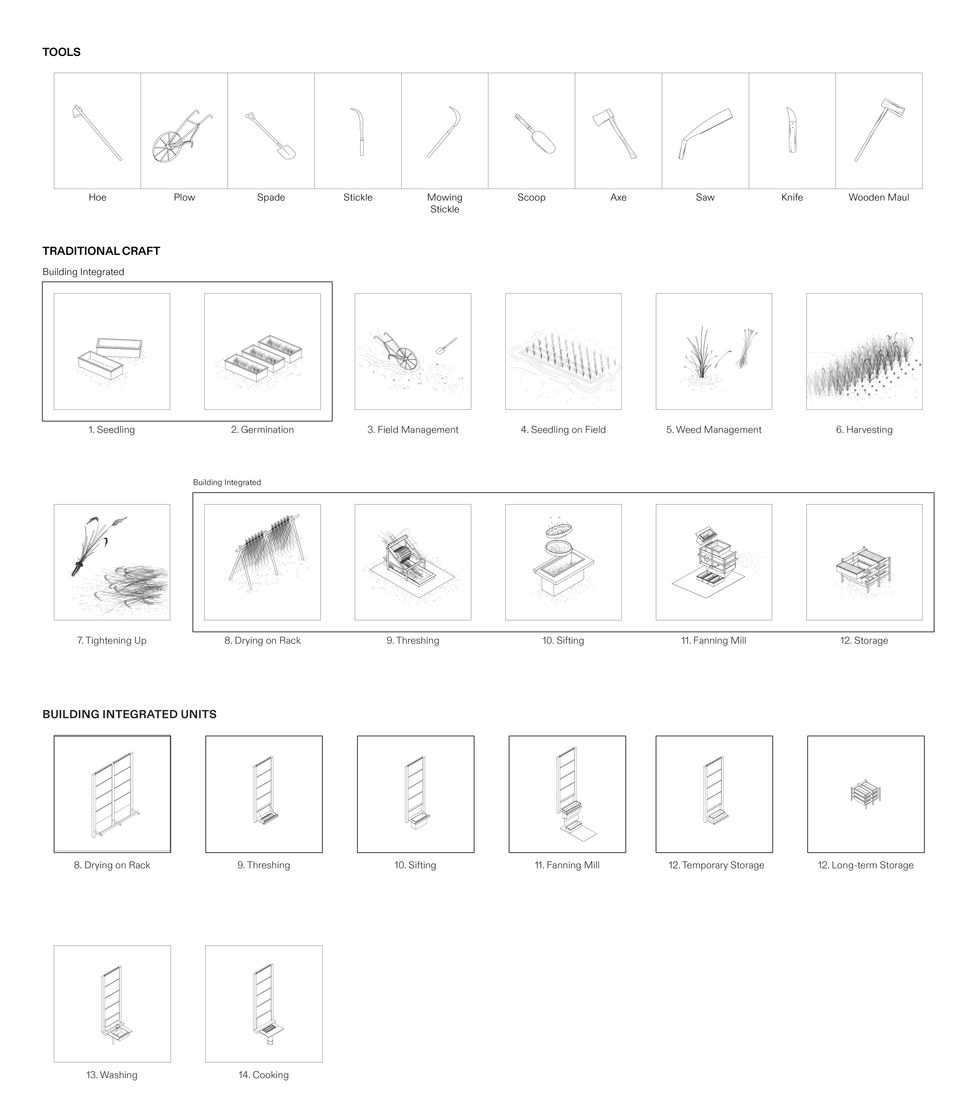 TOOLS

Hoe
Plow
Spade
Stickle
Mowing Stickle
Scoop
Axe
Saw
Knife
Wooden Maul

TRADITIONAL CRAFT

Building Integrated

1. Seedling
2. Germination
3. Field Management
4. Seedling on Field
5. Weed Management
6. Harvesting

Building Integrated

7. Tightening Up
8. Drying on Rack
9. Threshing
10. Sifting
11. Fanning Mill
12. Storage

BUILDING INTEGRATED UNITS

8. Drying on Rack
9. Threshing
10. Sifting
11. Fanning Mill
12. Temporary Storage
12. Long-term Storage

13. Washing
14. Cooking