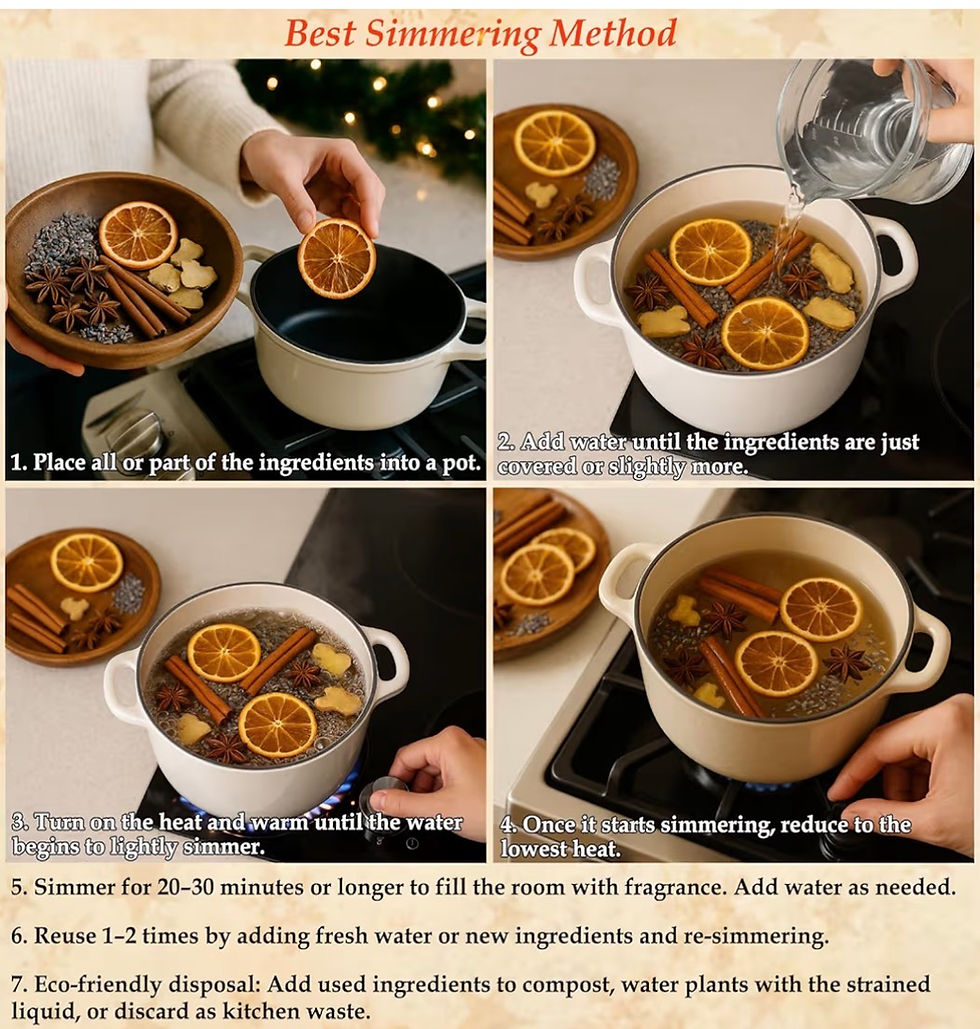 Best Simmering Method

1. Place all or part of the ingredients into a pot.

2. Add water until the ingredients are just covered or slightly more.

3. Turn on the heat and warm until the water begins to lightly simmer.

4. Once it starts simmering, reduce to the lowest heat.

5. Simmer for 20–30 minutes or longer to fill the room with fragrance. Add water as needed.

6. Reuse 1–2 times by adding fresh water or new ingredients and re-simmering.

7. Eco-friendly disposal: Add used ingredients to compost, water plants with the strained liquid, or discard as kitchen waste.