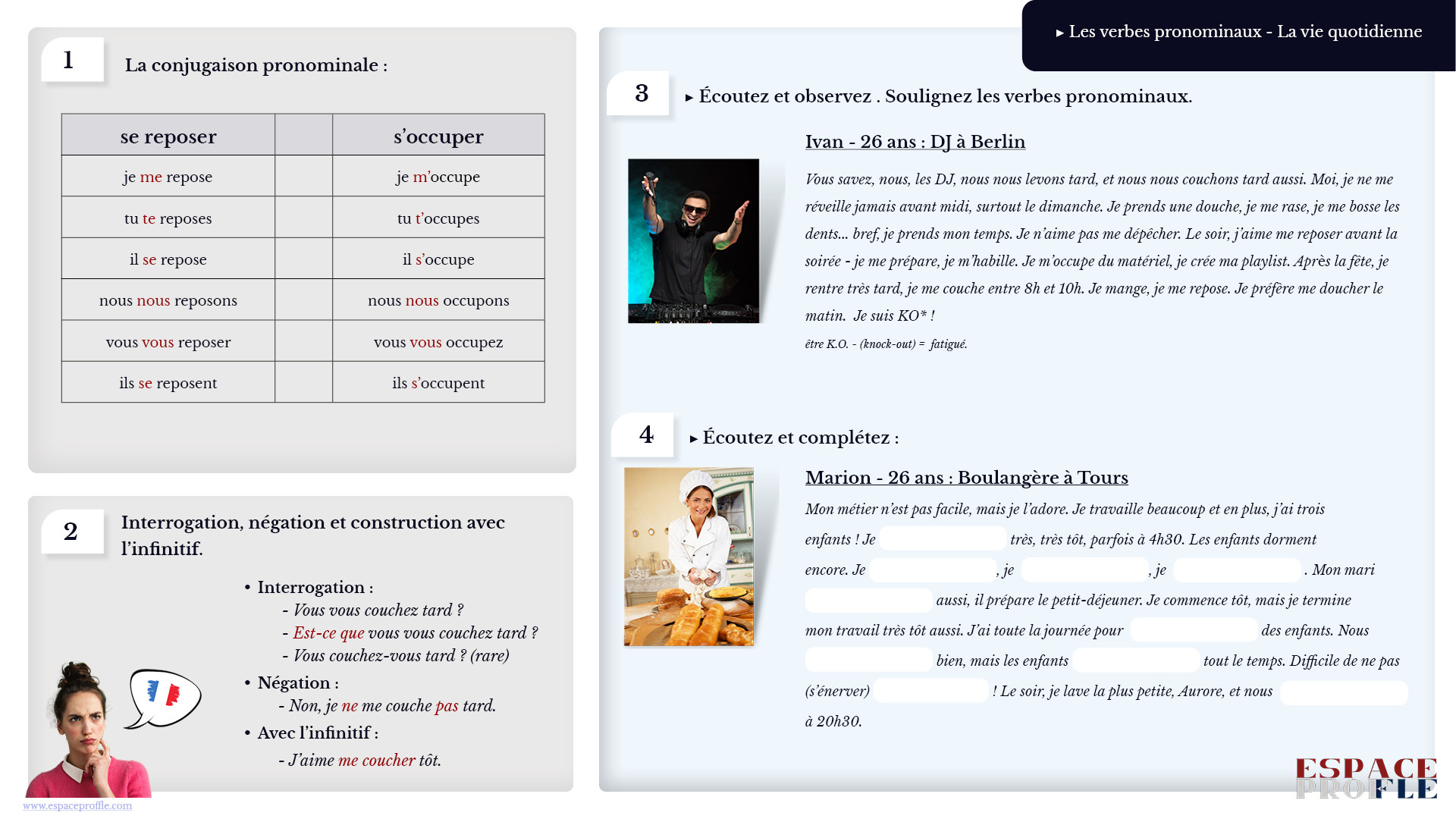 ▸ Les verbes pronominaux - La vie quotidienne

1 La conjugaison pronominale :

| se reposer | | s'occuper |
|---|---|---|
| je me repose | | je m'occupe |
| tu te reposes | | tu t'occupes |
| il se repose | | il s'occupe |
| nous nous reposons | | nous nous occupons |
| vous vous reposer | | vous vous occupez |
| ils se reposent | | ils s'occupent |

2 Interrogation, négation et construction avec l'infinitif.

• Interrogation :
- Vous vous couchez tard ?
- Est-ce que vous vous couchez tard ?
- Vous couchez-vous tard ? (rare)
• Négation :
- Non, je ne me couche pas tard.
• Avec l'infinitif :
- J'aime me coucher tôt.

www.espaceprofle.com

3 ▸ Écoutez et observez . Soulignez les verbes pronominaux.

Ivan - 26 ans : DJ à Berlin

Vous savez, nous, les DJ, nous nous levons tard, et nous nous couchons tard aussi. Moi, je ne me réveille jamais avant midi, surtout le dimanche. Je prends une douche, je me rase, je me bosse les dents... bref, je prends mon temps. Je n'aime pas me dépêcher. Le soir, j'aime me reposer avant la soirée - je me prépare, je m'habille. Je m'occupe du matériel, je crée ma playlist. Après la fête, je rentre très tard, je me couche entre 8h et 10h. Je mange, je me repose. Je préfère me doucher le matin. Je suis KO* !

être K.O. - (knock-out) = fatigué.

4 ▸ Écoutez et complétez :

Marion - 26 ans : Boulangère à Tours

Mon métier n'est pas facile, mais je l'adore. Je travaille beaucoup et en plus, j'ai trois enfants ! Je très, très tôt, parfois à 4h30. Les enfants dorment encore. Je , je , je . Mon mari aussi, il prépare le petit-déjeuner. Je commence tôt, mais je termine mon travail très tôt aussi. J'ai toute la journée pour des enfants. Nous bien, mais les enfants tout le temps. Difficile de ne pas (s'énerver) ! Le soir, je lave la plus petite, Aurore, et nous à 20h30.

ESPACE PROFLE