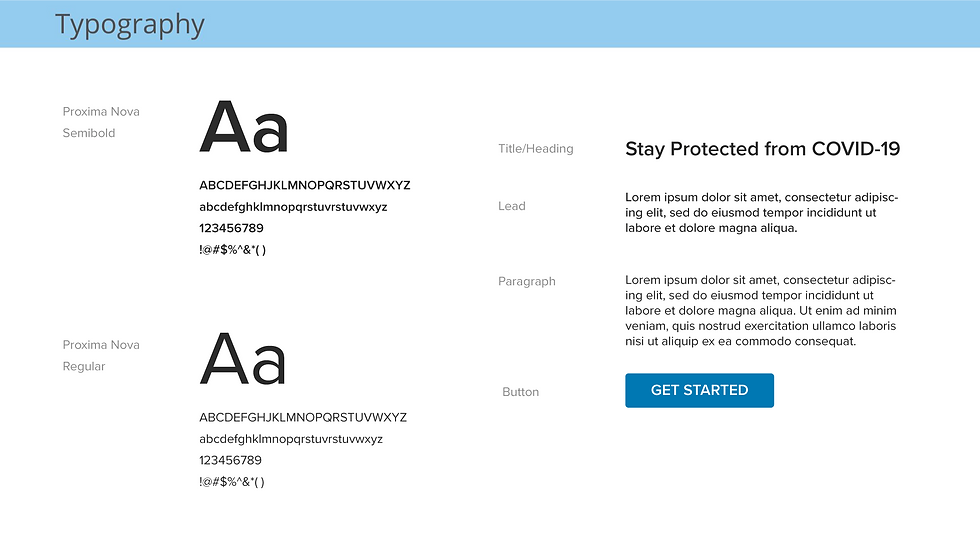 Typography

Proxima Nova Semibold

Aa

ABCDEFGHJKLMNOPQRSTUVWXYZ
abcdefghklmnopqrstuvrstuvwxyz
123456789
!@#$%^&*( )

Proxima Nova Regular

Aa

ABCDEFGHJKLMNOPQRSTUVWXYZ
abcdefghklmnopqrstuvrstuvwxyz
123456789
!@#$%^&*( )

Title/Heading

Stay Protected from COVID-19

Lead

Lorem ipsum dolor sit amet, consectetur adipiscing elit, sed do eiusmod tempor incididunt ut labore et dolore magna aliqua.

Paragraph

Lorem ipsum dolor sit amet, consectetur adipiscing elit, sed do eiusmod tempor incididunt ut labore et dolore magna aliqua. Ut enim ad minim veniam, quis nostrud exercitation ullamco laboris nisi ut aliquip ex ea commodo consequat.

Button

GET STARTED